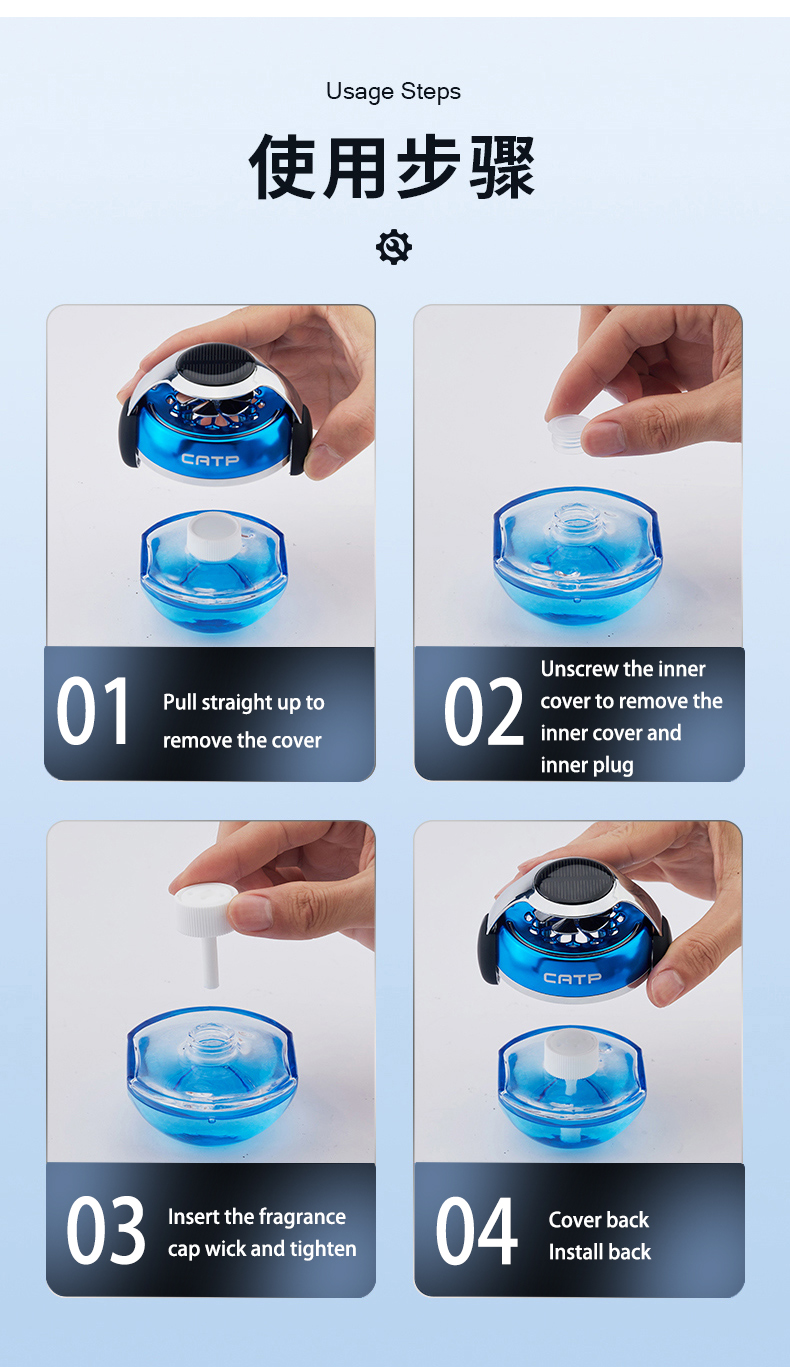 Usage Steps

使用步骤

CATP

01 Pull straight up to remove the cover

02 Unscrew the inner cover to remove the inner cover and inner plug

03 Insert the fragrance cap wick and tighten

CATP

04 Cover back Install back