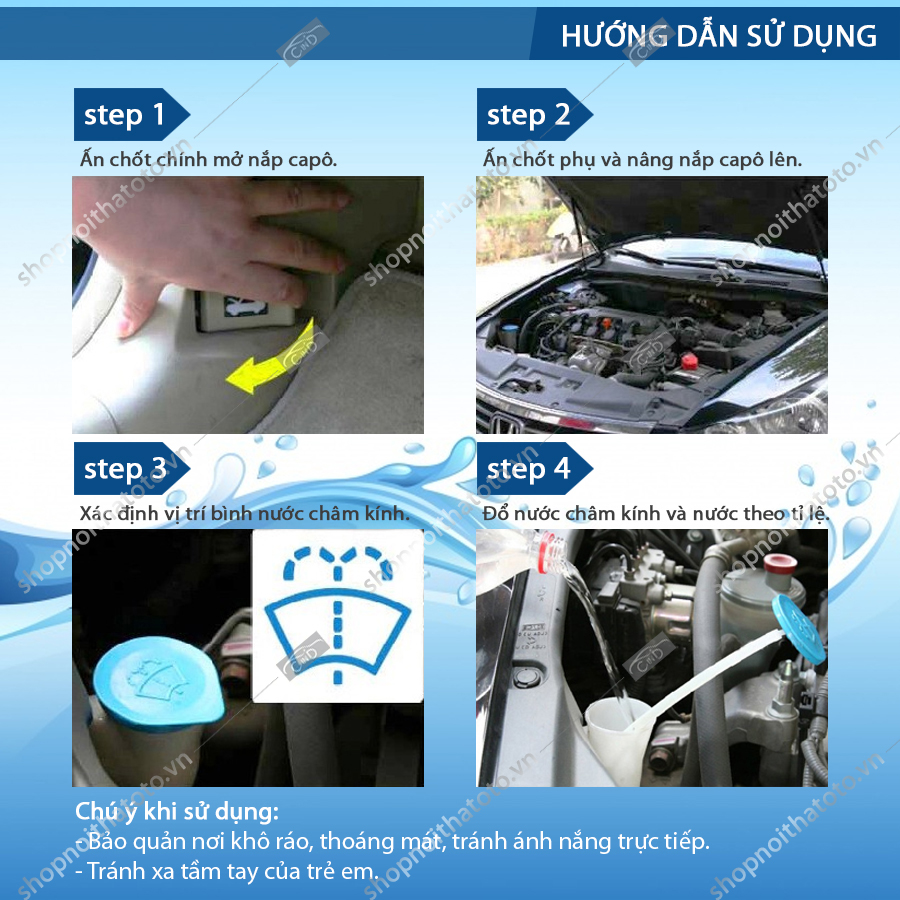 HƯỚNG DẪN SỬ DỤNG

step 1
Ấn chốt chính mở nắp capô.

step 2
Ấn chốt phụ và nâng nắp capô lên.

step 3
Xác định vị trí bình nước châm kính.

step 4
Đổ nước châm kính và nước theo tỉ lệ.

Chú ý khi sử dụng:
- Bảo quản nơi khô ráo, thoáng mát, tránh ánh nắng trực tiếp.
- Tránh xa tầm tay của trẻ em.

shopnoithatoto.vn