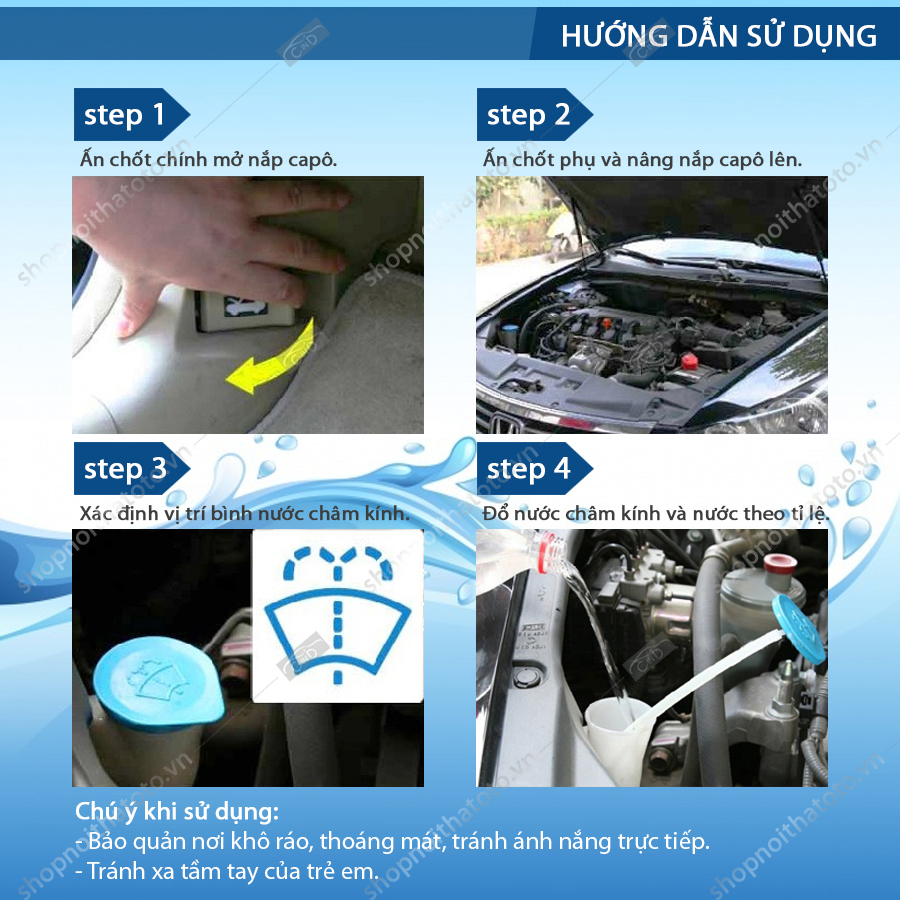 HƯỚNG DẪN SỬ DỤNG

step 1
Ấn chốt chính mở nắp capô.

step 2
Ấn chốt phụ và nâng nắp capô lên.

step 3
Xác định vị trí bình nước châm kính.

step 4
Đổ nước châm kính và nước theo tỉ lệ.

Chú ý khi sử dụng:
- Bảo quản nơi khô ráo, thoáng mát, tránh ánh nắng trực tiếp.
- Tránh xa tầm tay của trẻ em.

shopnoithatoto.vn