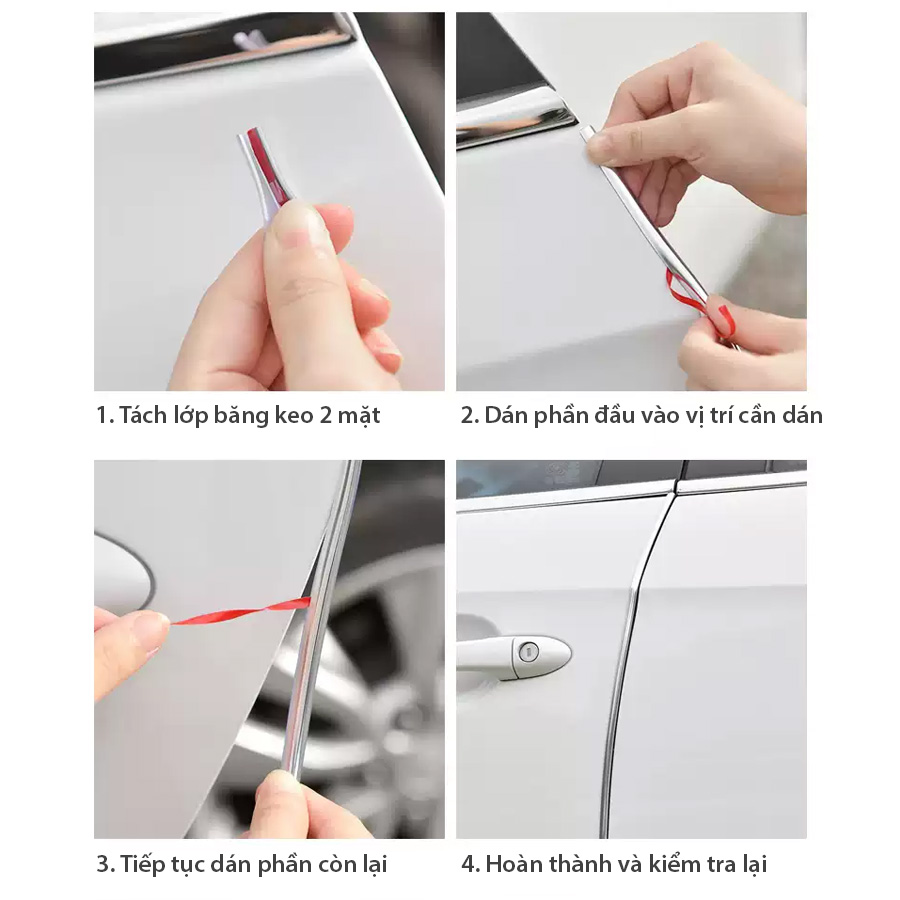 1. Tách lớp băng keo 2 mặt

2. Dán phần đầu vào vị trí cần dán

3. Tiếp tục dán phần còn lại

4. Hoàn thành và kiểm tra lại