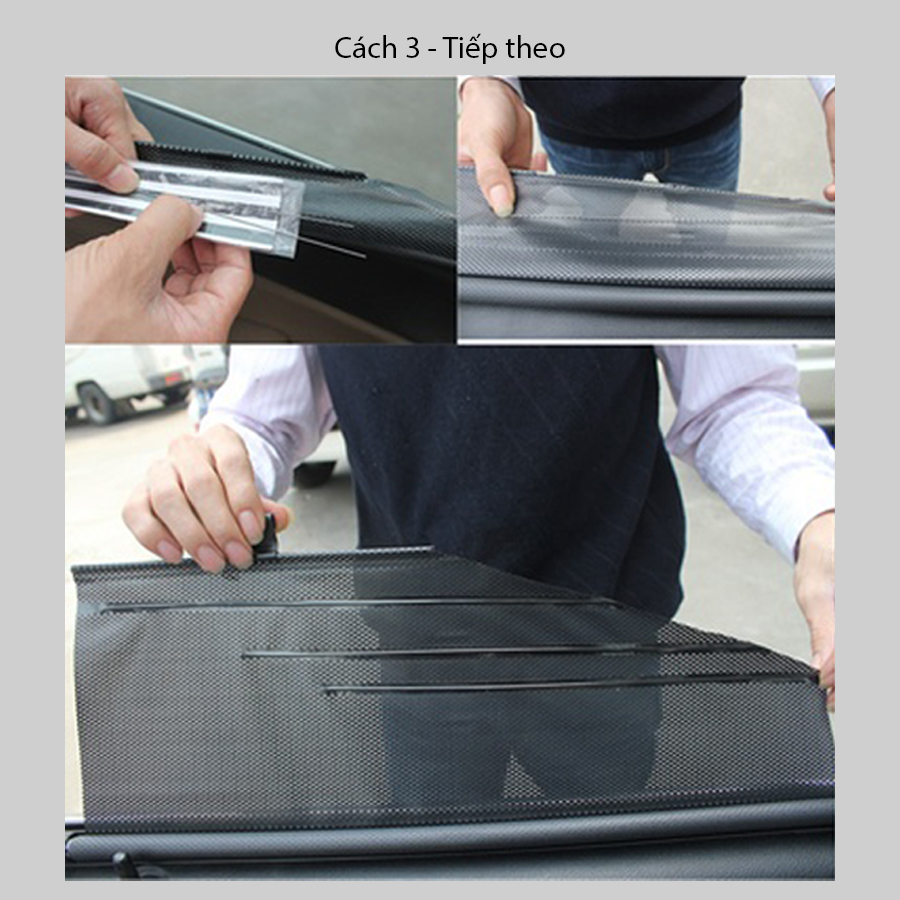 Cách 3 - Tiếp theo