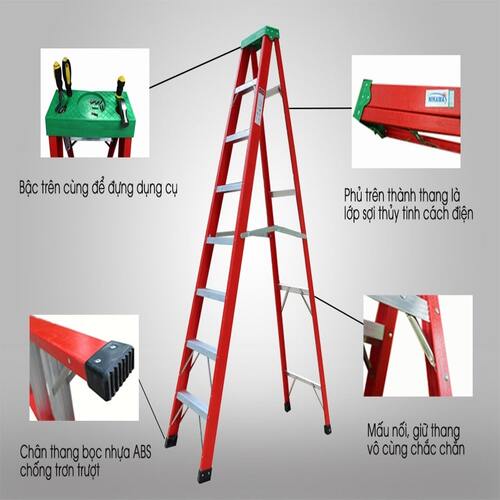 Bậc trên cùng để đựng dụng cụ

NIKAWA

Phủ trên thành thang là lớp sợi thủy tinh cách điện

Chân thang bọc nhựa ABS chống trơn trượt

Mấu nối, giữ thang vô cùng chắc chắn