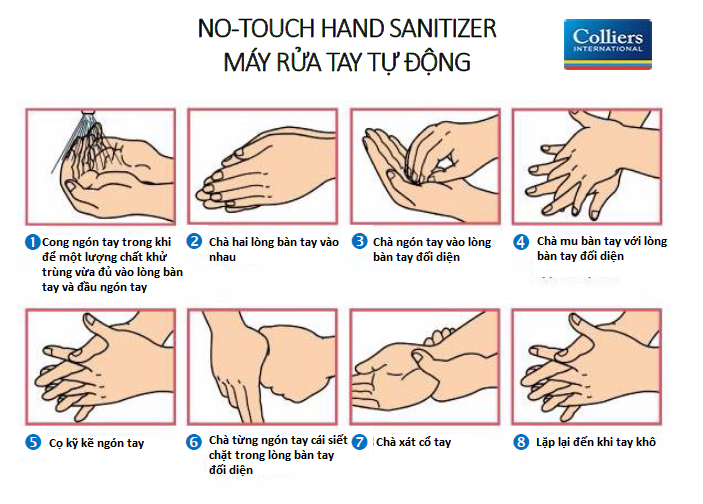 NO-TOUCH HAND SANITIZER
MÁY RỬA TAY TỰ ĐỘNG

Colliers
INTERNATIONAL

1 Cong ngón tay trong khi để một lượng chất khử trùng vừa đủ vào lòng bàn tay và đầu ngón tay

2 Chà hai lòng bàn tay vào nhau

3 Chà ngón tay vào lòng bàn tay đối diện

4 Chà mu bàn tay với lòng bàn tay đối diện

5 Cọ kỹ kẽ ngón tay

6 Chà từng ngón tay cái siết chặt trong lòng bàn tay đối diện

7 Chà xát cổ tay

8 Lặp lại đến khi tay khô