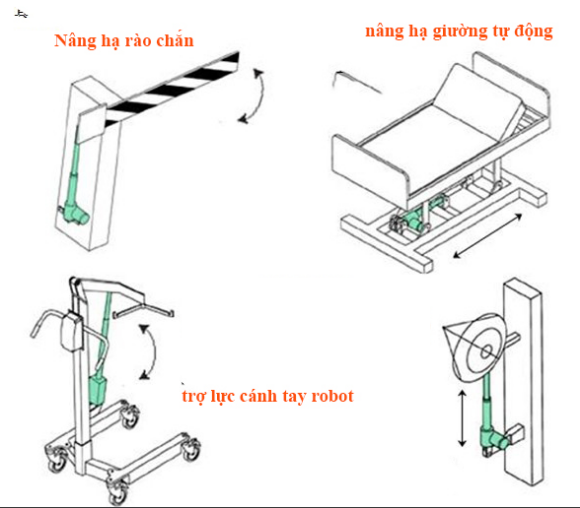 Nâng hạ rào chắn

nâng hạ giường tự động

trợ lực cánh tay robot