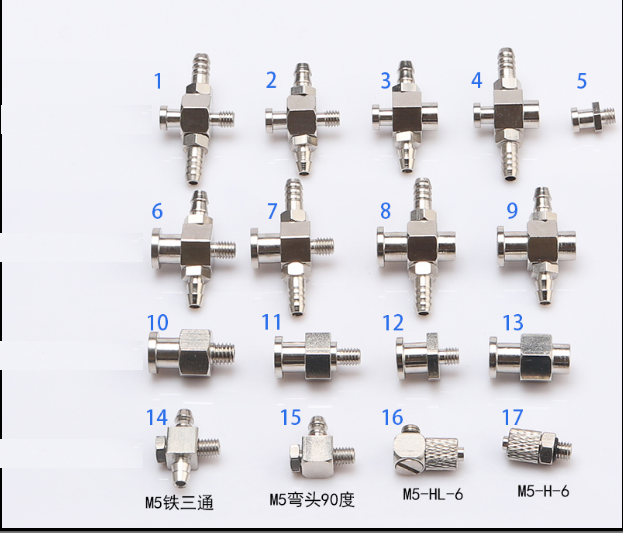 1 2 3 4 5

6 7 8 9

10 11 12 13

14 15 16 17

M5铁三通 M5弯头90度 M5-HL-6 M5-H-6