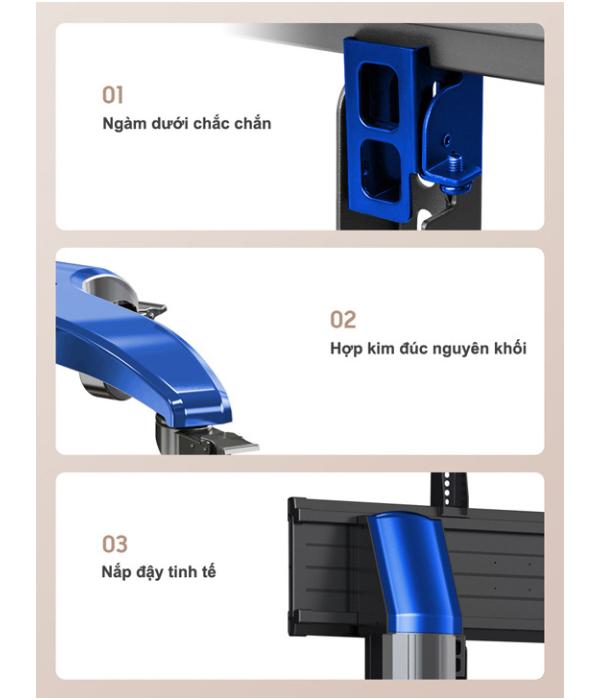 01
Ngàm dưới chắc chắn

02
Hợp kim đúc nguyên khối

03
Nắp đậy tinh tế