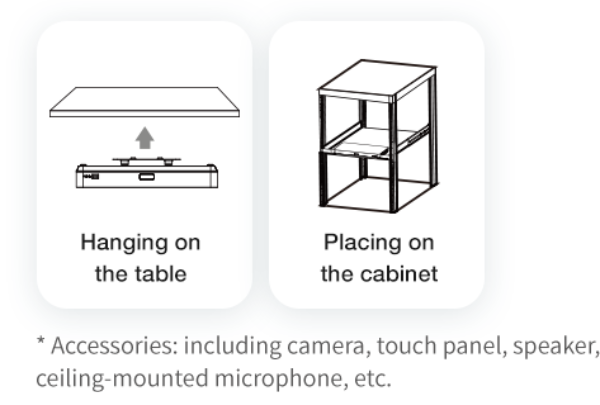 Hanging on the table

Placing on the cabinet

* Accessories: including camera, touch panel, speaker, ceiling-mounted microphone, etc.