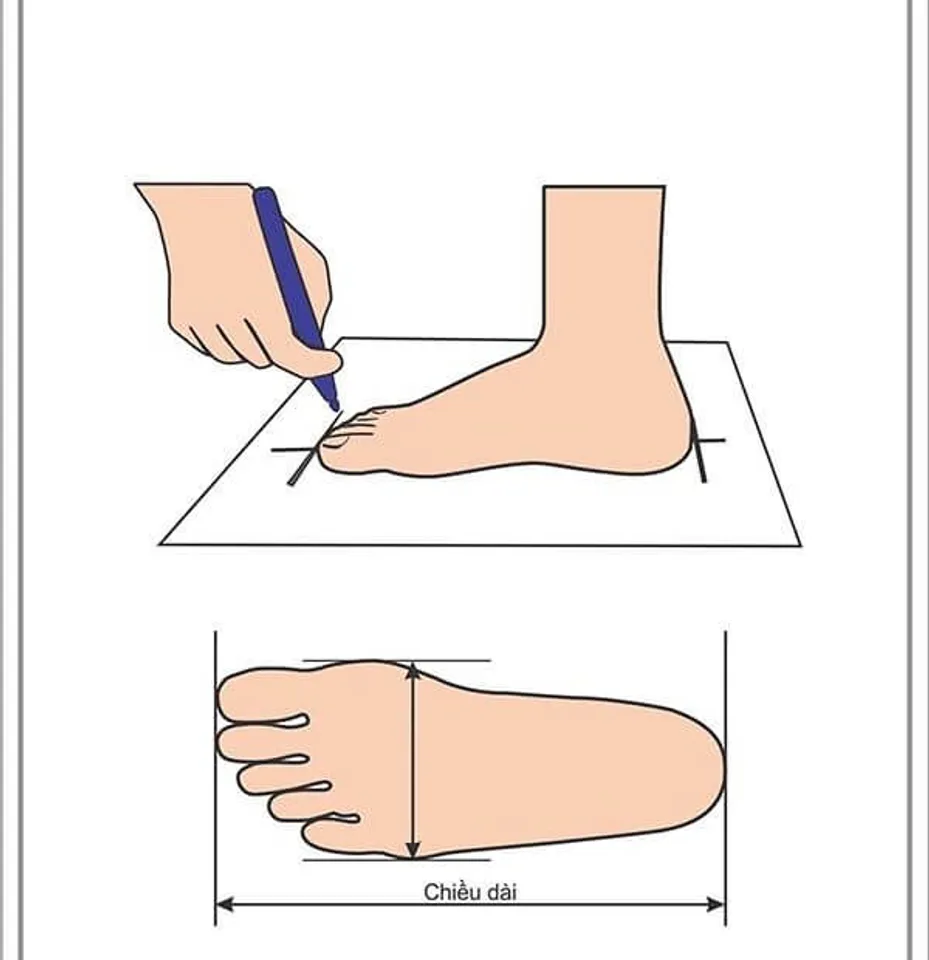 Chiều dài