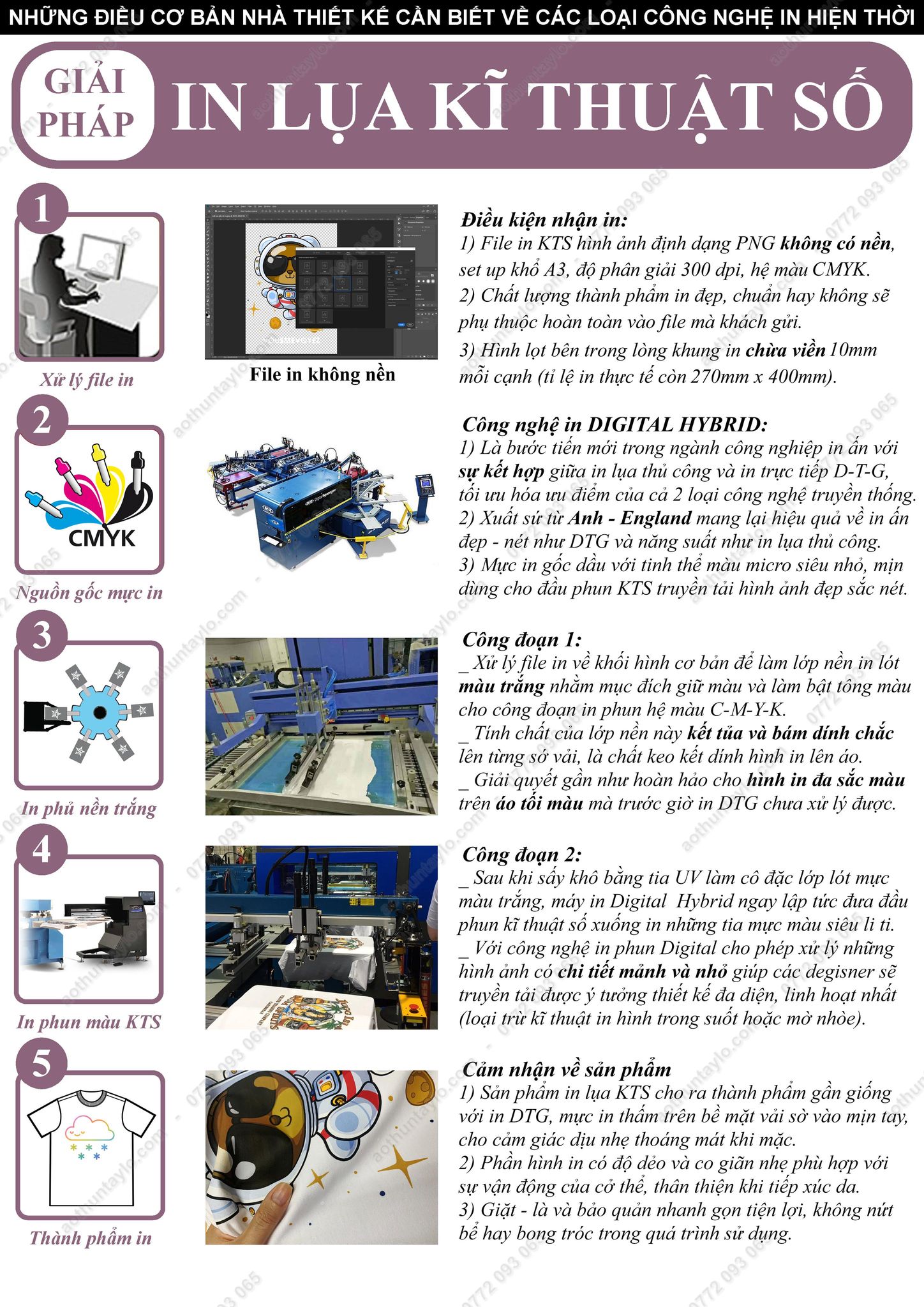 NHỮNG ĐIỀU CƠ BẢN NHÀ THIẾT KẾ CẦN BIẾT VỀ CÁC LOẠI CÔNG NGHỆ IN HIỆN THỜI

GIẢI PHÁP

IN LỤA KĨ THUẬT SỐ

1

Xử lý file in

File in không nền

Điều kiện nhận in:
1) File in KTS hình ảnh định dạng PNG không có nền, set up khổ A3, độ phân giải 300 dpi, hệ màu CMYK.
2) Chất lượng thành phẩm in đẹp, chuẩn hay không sẽ phụ thuộc hoàn toàn vào file mà khách gửi.
3) Hình lọt bên trong lòng khung in chừa viền 10mm mỗi cạnh (tỉ lệ in thực tế còn 270mm x 400mm).

2

CMYK

Nguồn gốc mực in

Công nghệ in DIGITAL HYBRID:
1) Là bước tiến mới trong ngành công nghiệp in ấn với sự kết hợp giữa in lụa thủ công và in trực tiếp D-T-G, tối ưu hóa ưu điểm của cả 2 loại công nghệ truyền thống.
2) Xuất sứ từ Anh - England mang lại hiệu quả về in ấn đẹp - nét như DTG và năng suất như in lụa thủ công.
3) Mực in gốc dầu với tinh thể màu micro siêu nhỏ, mịn dùng cho đầu phun KTS truyền tải hình ảnh đẹp sắc nét.

3

In phủ nền trắng

Công đoạn 1:
_ Xử lý file in về khối hình cơ bản để làm lớp nền in lót màu trắng nhằm mục đích giữ màu và làm bật tông màu cho công đoạn in phun hệ màu C-M-Y-K.
_ Tính chất của lớp nền này kết tủa và bám dính chắc lên từng sớ vải, là chất keo kết dính hình in lên áo.
_ Giải quyết gần như hoàn hảo cho hình in đa sắc màu trên áo tối màu mà trước giờ in DTG chưa xử lý được.

4

In phun màu KTS

Công đoạn 2:
_ Sau khi sấy khô bằng tia UV làm cô đặc lớp lót mực màu trắng, máy in Digital Hybrid ngay lập tức đưa đầu phun kĩ thuật số xuống in những tia mực màu siêu li ti.
_ Với công nghệ in phun Digital cho phép xử lý những hình ảnh có chi tiết mảnh và nhỏ giúp các degisner sẽ truyền tải được ý tưởng thiết kế đa diện, linh hoạt nhất (loại trừ kĩ thuật in hình trong suốt hoặc mờ nhòe).

5

Thành phẩm in

Cảm nhận về sản phẩm
1) Sản phẩm in lụa KTS cho ra thành phẩm gần giống với in DTG, mực in thấm trên bề mặt vải sờ vào mịn tay, cho cảm giác dịu nhẹ thoáng mát khi mặc.
2) Phần hình in có độ dẻo và co giãn nhẹ phù hợp với sự vận động của cở thể, thân thiện khi tiếp xúc da.
3) Giặt - là và bảo quản nhanh gọn tiện lợi, không nứt bể hay bong tróc trong quá trình sử dụng.

aothuntaylo.com 0772 093 065