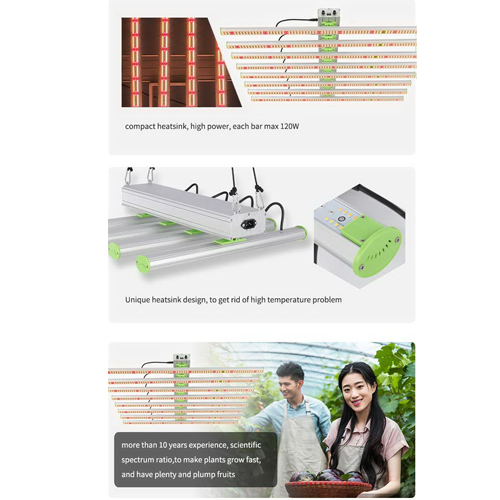 compact heatsink, high power, each bar max 120W

Unique heatsink design, to get rid of high temperature problem

more than 10 years experience, scientific spectrum ratio,to make plants grow fast, and have plenty and plump fruits