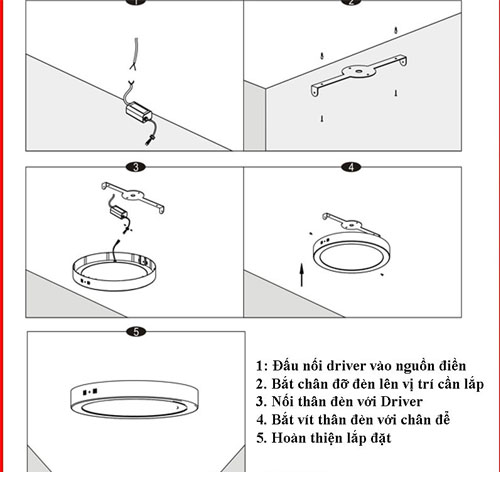 1

2

3

4

5

1: Đấu nối driver vào nguồn điền
2. Bắt chân đỡ đèn lên vị trí cần lắp
3. Nối thân đèn với Driver
4. Bắt vít thân đèn với chân đễ
5. Hoàn thiện lắp đặt