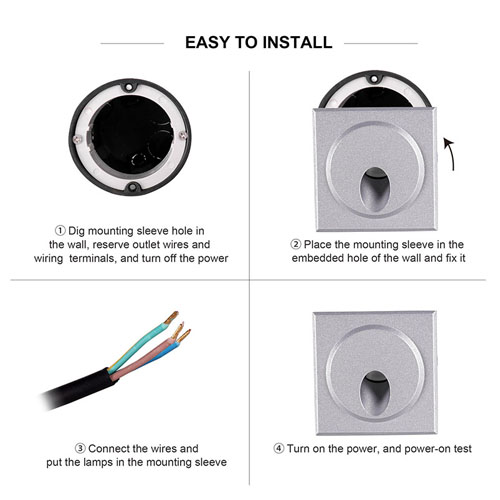 EASY TO INSTALL

① Dig mounting sleeve hole in the wall, reserve outlet wires and wiring terminals, and turn off the power

② Place the mounting sleeve in the embedded hole of the wall and fix it

③ Connect the wires and put the lamps in the mounting sleeve

④ Turn on the power, and power-on test