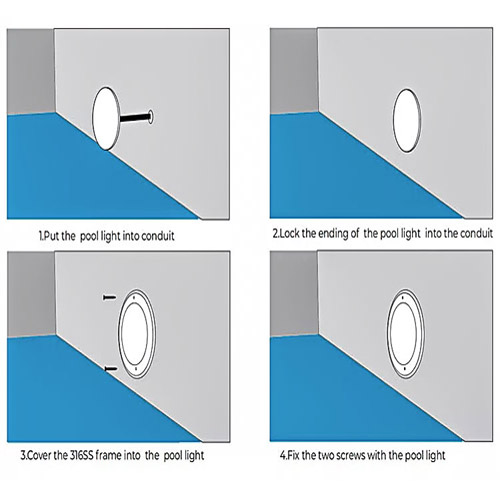 1.Put the pool light into conduit

2.Lock the ending of the pool light into the conduit

3.Cover the 316SS frame into the pool light

4.Fix the two screws with the pool light