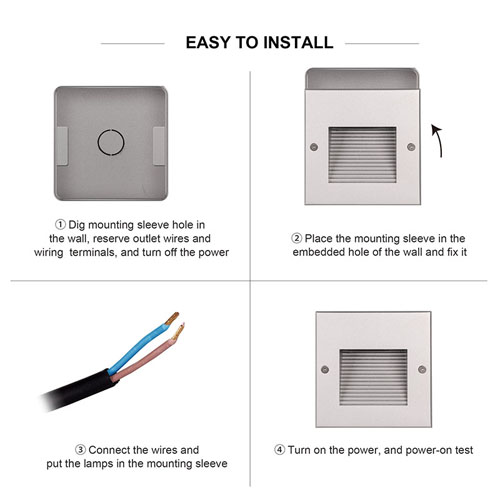 EASY TO INSTALL

① Dig mounting sleeve hole in the wall, reserve outlet wires and wiring terminals, and turn off the power

② Place the mounting sleeve in the embedded hole of the wall and fix it

③ Connect the wires and put the lamps in the mounting sleeve

④ Turn on the power, and power-on test