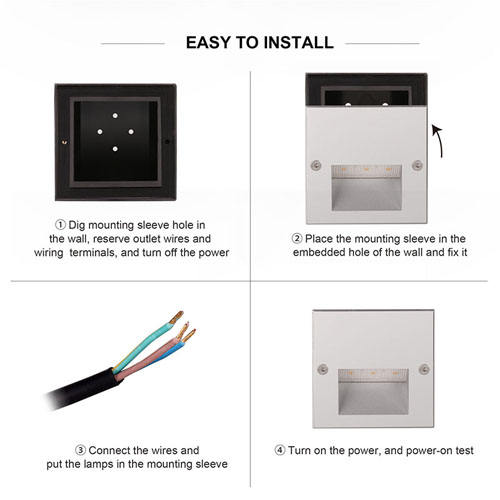 EASY TO INSTALL

① Dig mounting sleeve hole in the wall, reserve outlet wires and wiring terminals, and turn off the power

② Place the mounting sleeve in the embedded hole of the wall and fix it

③ Connect the wires and put the lamps in the mounting sleeve

④ Turn on the power, and power-on test