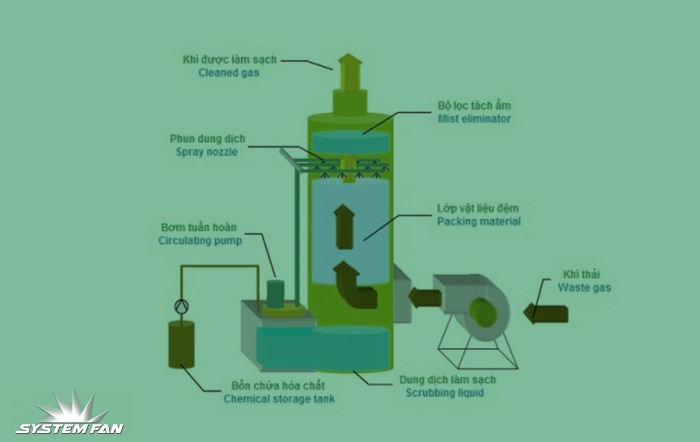 Khí được làm sạch
Cleaned gas

Bộ lọc tách ẩm
Mist eliminator

Phun dung dịch
Spray nozzle

Lớp vật liệu đệm
Packing material

Bơm tuần hoàn
Circulating pump

Khí thải
Waste gas

Bồn chứa hóa chất
Chemical storage tank

Dung dịch làm sạch
Scrubbing liquid

SYSTEM FAN