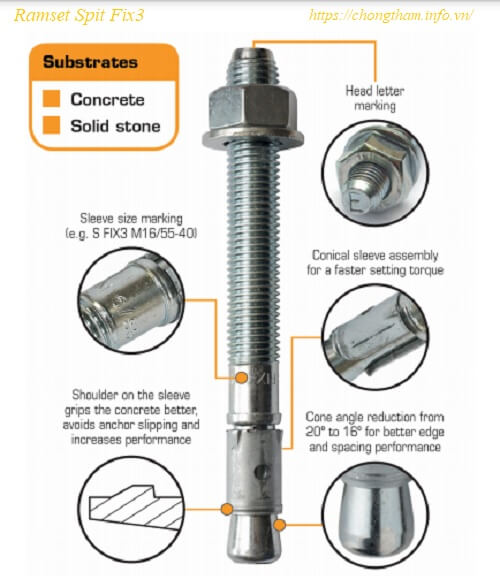 Ramset Spit Fix3

https://chongtham.info.vn/

Substrates

Concrete

Solid stone

Head letter marking

Sleeve size marking (e.g. S FIX3 M16/55-40)

Conical sleeve assembly for a faster setting torque

Shoulder on the sleeve grips the concrete better, avoids anchor slipping and increases performance

Cone angle reduction from 20° to 16° for better edge and spacing performance