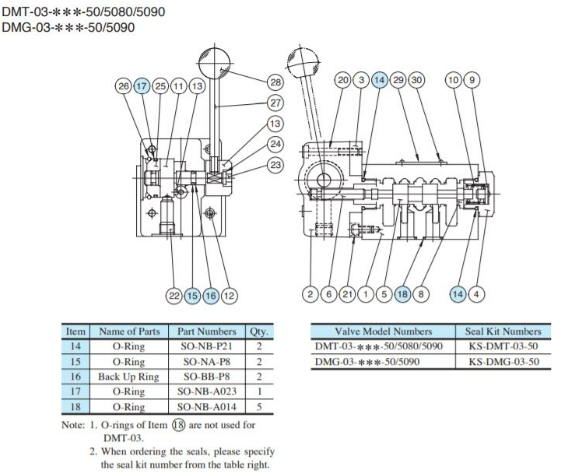 DMT-03-∗∗∗-50/5080/5090
DMG-03-∗∗∗-50/5090

26 17 25 11 13 28 27 13 24 23 22 15 16 12

20 3 14 29 30 10 9 2 6 21 1 5 18 8 14 4

| Item | Name of Parts | Part Numbers | Qty. |
|---|---|---|---|
| 14 | O-Ring | SO-NB-P21 | 2 |
| 15 | O-Ring | SO-NA-P8 | 2 |
| 16 | Back Up Ring | SO-BB-P8 | 2 |
| 17 | O-Ring | SO-NB-A023 | 1 |
| 18 | O-Ring | SO-NB-A014 | 5 |

Note: 1. O-rings of Item 18 are not used for DMT-03.
2. When ordering the seals, please specify the seal kit number from the table right.

| Valve Model Numbers | Seal Kit Numbers |
|---|---|
| DMT-03-∗∗∗-50/5080/5090 | KS-DMT-03-50 |
| DMG-03-∗∗∗-50/5090 | KS-DMG-03-50 |