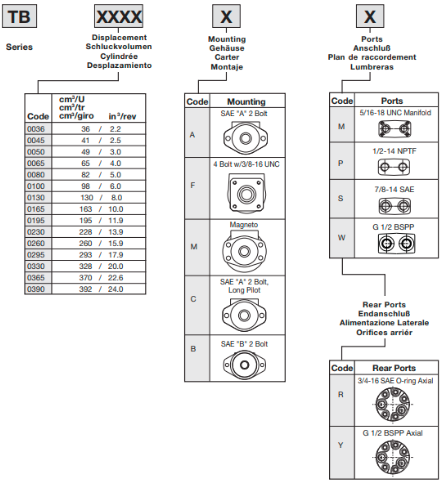 TB

Series

XXXX

Displacement
Schluckvolumen
Cylindrée
Desplazamiento

| Code | cm³/U cm³/tr cm³/giro | in³/rev |
|---|---|---|
| 0036 | 36 / | 2.2 |
| 0045 | 41 / | 2.5 |
| 0050 | 49 / | 3.0 |
| 0065 | 65 / | 4.0 |
| 0080 | 82 / | 5.0 |
| 0100 | 98 / | 6.0 |
| 0130 | 130 / | 8.0 |
| 0165 | 163 / | 10.0 |
| 0195 | 195 / | 11.9 |
| 0230 | 228 / | 13.9 |
| 0260 | 260 / | 15.9 |
| 0295 | 293 / | 17.9 |
| 0330 | 328 / | 20.0 |
| 0365 | 370 / | 22.6 |
| 0390 | 392 / | 24.0 |

X

Mounting
Gehäuse
Carter
Montaje

| Code | Mounting |
|---|---|
| A | SAE "A" 2 Bolt |
| F | 4 Bolt w/3/8-16 UNC |
| M | Magneto |
| C | SAE "A" 2 Bolt, Long Pilot |
| B | SAE "B" 2 Bolt |

X

Ports
Anschluß
Plan de raccordement
Lumbreras

| Code | Ports |
|---|---|
| M | 5/16-18 UNC Manifold |
| P | 1/2-14 NPTF |
| S | 7/8-14 SAE |
| W | G 1/2 BSPP |

Rear Ports
Endanschluß
Alimentazione Laterale
Orifices arriér

| Code | Rear Ports |
|---|---|
| R | 3/4-16 SAE O-ring Axial |
| Y | G 1/2 BSPP Axial |