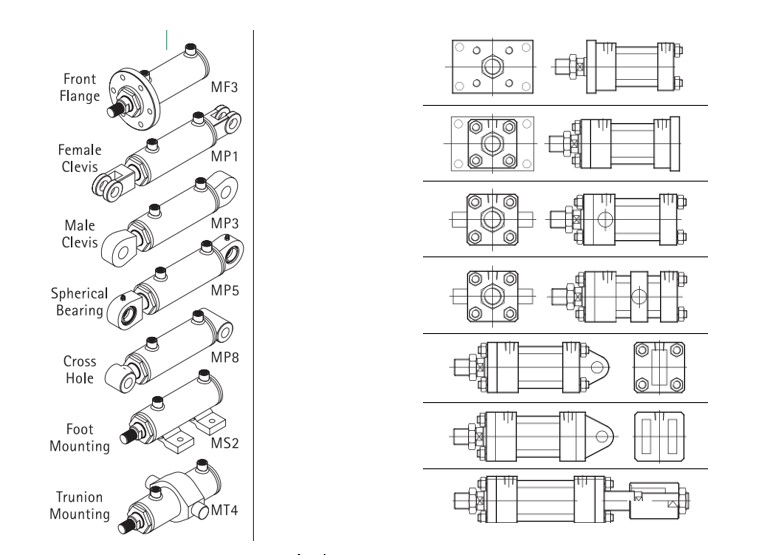 Front Flange
MF3

Female Clevis
MP1

Male Clevis
MP3

Spherical Bearing
MP5

Cross Hole
MP8

Foot Mounting
MS2

Trunion Mounting
MT4