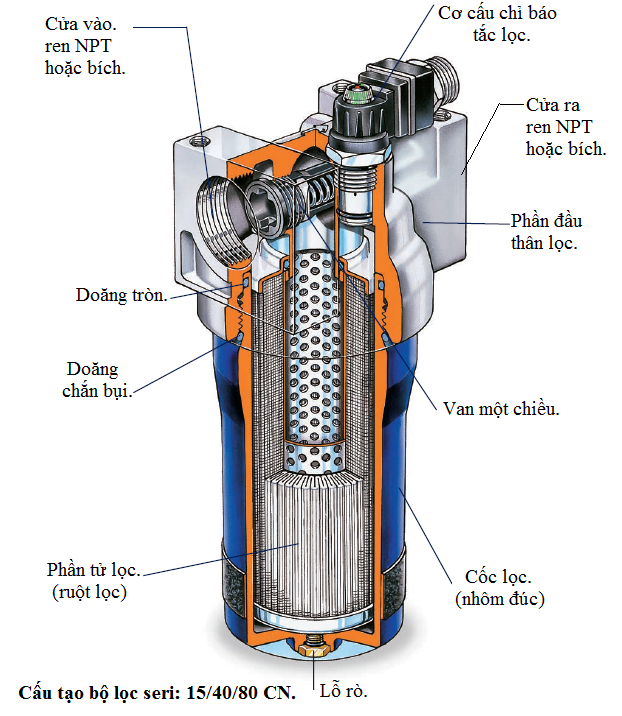 Cửa vào. ren NPT hoặc bích.

Cơ cấu chỉ báo tắc lọc.

Cửa ra ren NPT hoặc bích.

Phần đầu thân lọc.

Doăng tròn.

Doăng chắn bụi.

Van một chiều.

Phần tử lọc. (ruột lọc)

Cốc lọc. (nhôm đúc)

Cấu tạo bộ lọc seri: 15/40/80 CN.

Lỗ rò.