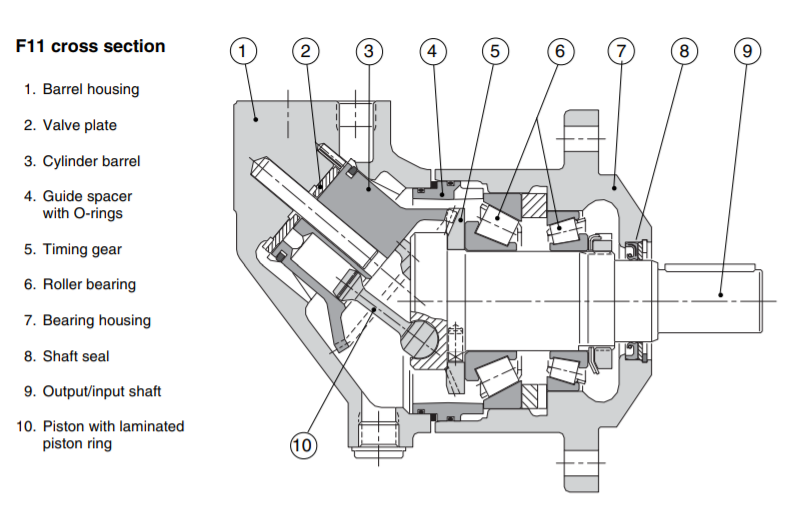 F11 cross section

1. Barrel housing
2. Valve plate
3. Cylinder barrel
4. Guide spacer with O-rings
5. Timing gear
6. Roller bearing
7. Bearing housing
8. Shaft seal
9. Output/input shaft
10. Piston with laminated piston ring

1 2 3 4 5 6 7 8 9

10