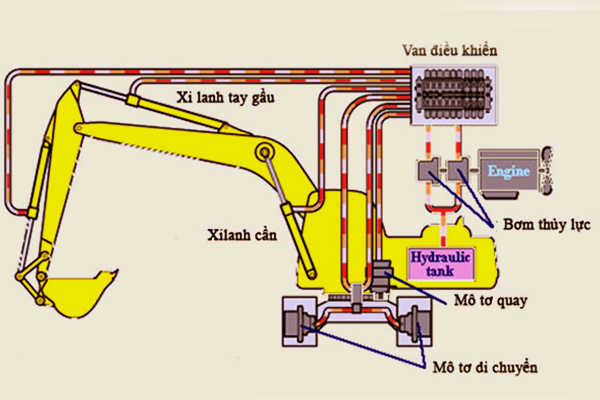 Van điều khiển

Xi lanh tay gầu

Engine

Bơm thủy lực

Xilanh cần

Hydraulic tank

Mô tơ quay

Mô tơ di chuyển