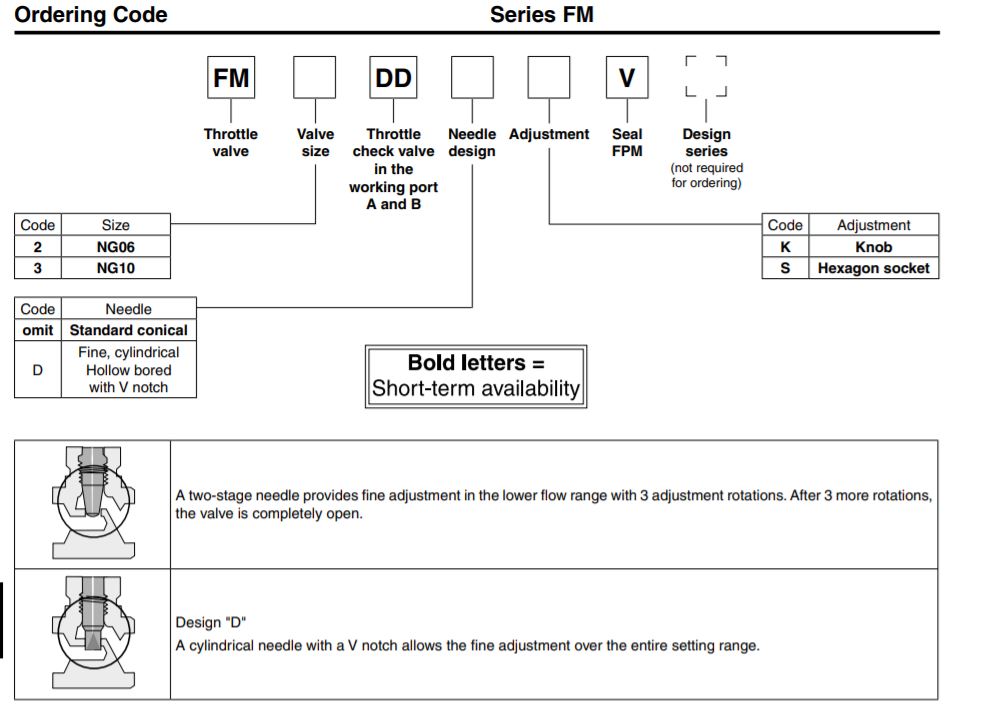 Ordering Code Series FM

FM DD V

Throttle valve

Valve size

Throttle check valve in the working port A and B

Needle design

Adjustment

Seal FPM

Design series (not required for ordering)

| Code | Size |
|---|---|
| 2 | NG06 |
| 3 | NG10 |

| Code | Adjustment |
|---|---|
| K | Knob |
| S | Hexagon socket |

| Code | Needle |
|---|---|
| omit | Standard conical |
| D | Fine, cylindrical Hollow bored with V notch |

Bold letters = Short-term availability

A two-stage needle provides fine adjustment in the lower flow range with 3 adjustment rotations. After 3 more rotations, the valve is completely open.

Design "D"
A cylindrical needle with a V notch allows the fine adjustment over the entire setting range.