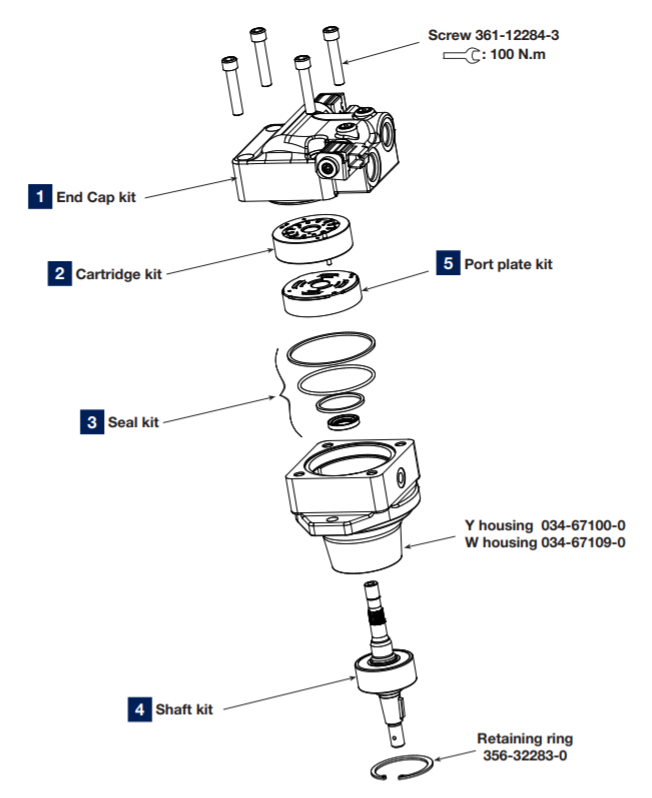 Screw 361-12284-3
: 100 N.m

1 End Cap kit

2 Cartridge kit

5 Port plate kit

3 Seal kit

Y housing 034-67100-0
W housing 034-67109-0

4 Shaft kit

Retaining ring
356-32283-0