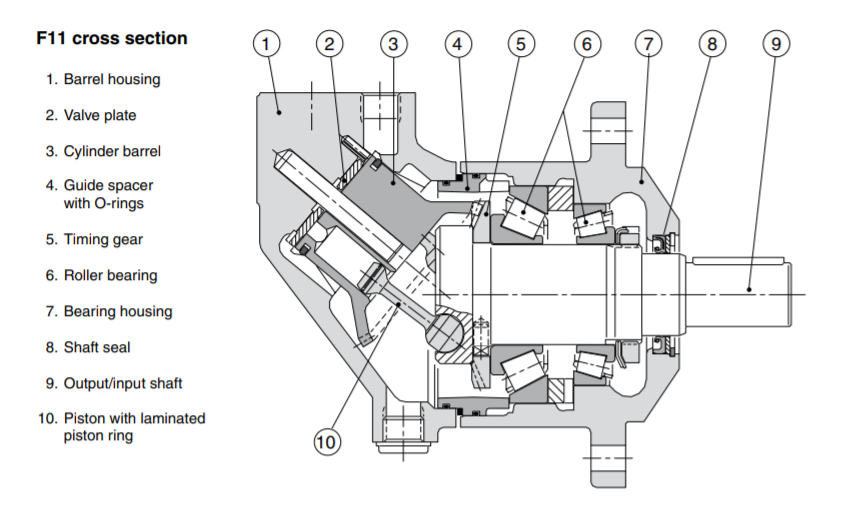 F11 cross section

1. Barrel housing

2. Valve plate

3. Cylinder barrel

4. Guide spacer with O-rings

5. Timing gear

6. Roller bearing

7. Bearing housing

8. Shaft seal

9. Output/input shaft

10. Piston with laminated piston ring

1 2 3 4 5 6 7 8 9

10