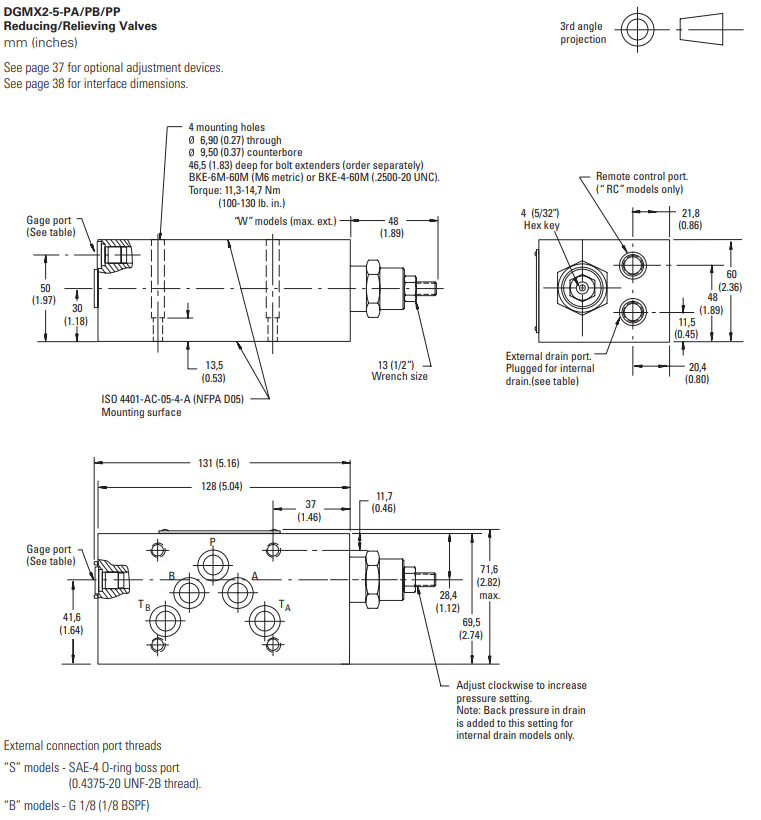 DGMX2-5-PA/PB/PP
Reducing/Relieving Valves
mm (inches)

3rd angle projection

See page 37 for optional adjustment devices.
See page 38 for interface dimensions.

4 mounting holes
Ø 6,90 (0.27) through
Ø 9,50 (0.37) counterbore
46,5 (1.83) deep for bolt extenders (order separately)
BKE-6M-60M (M6 metric) or BKE-4-60M (.2500-20 UNC).
Torque: 11,3-14,7 Nm
(100-130 lb. in.)

Gage port
(See table)

"W" models (max. ext.)

48
(1.89)

50
(1.97)

30
(1.18)

13,5
(0.53)

13 (1/2")
Wrench size

ISO 4401-AC-05-4-A (NFPA D05)
Mounting surface

Remote control port.
("RC" models only)

4 (5/32")
Hex key

21,8
(0.86)

60
(2.36)

48
(1.89)

11,5
(0.45)

External drain port.
Plugged for internal drain.(see table)

20,4
(0.80)

131 (5.16)

128 (5.04)

37
(1.46)

11,7
(0.46)

Gage port
(See table)

P

B

A

$T_B$

$T_A$

41,6
(1.64)

28,4
(1.12)

71,6
(2.82)
max.

69,5
(2.74)

Adjust clockwise to increase pressure setting.
Note: Back pressure in drain is added to this setting for internal drain models only.

External connection port threads

"S" models - SAE-4 O-ring boss port
(0.4375-20 UNF-2B thread).

"B" models - G 1/8 (1/8 BSPF)