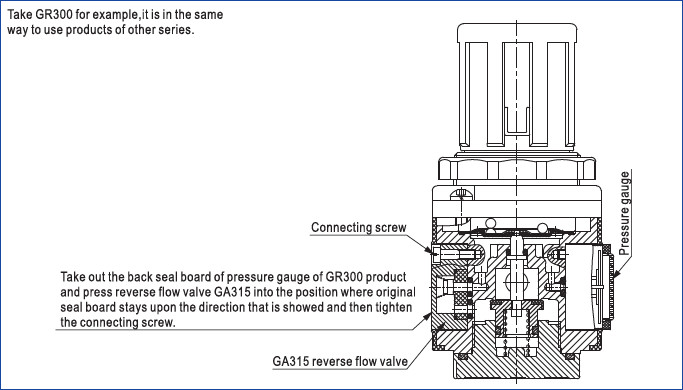 Take GR300 for example,it is in the same way to use products of other series.

Connecting screw

Take out the back seal board of pressure gauge of GR300 product and press reverse flow valve GA315 into the position where original seal board stays upon the direction that is showed and then tighten the connecting screw.

GA315 reverse flow valve

Pressure gauge