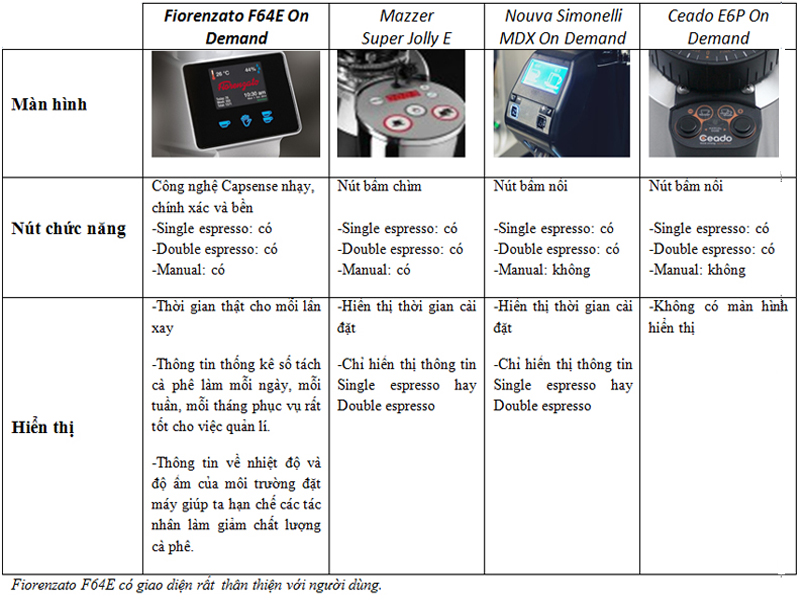 | | Fiorenzato F64E On Demand | Mazzer Super Jolly E | Nouva Simonelli MDX On Demand | Ceado E6P On Demand |
|---|---|---|---|---|
| Màn hình | 26 °C 44% Fiorenzato 10:30 am | | | Ceado |
| Nút chức năng | Công nghệ Capsense nhạy, chính xác và bền -Single espresso: có -Double espresso: có -Manual: có | Nút bấm chìm -Single espresso: có -Double espresso: có -Manual: có | Nút bấm nổi -Single espresso: có -Double espresso: có -Manual: không | Nút bấm nổi -Single espresso: có -Double espresso: có -Manual: không |
| Hiển thị | -Thời gian thật cho mỗi lần xay -Thông tin thống kê số tách cà phê làm mỗi ngày, mỗi tuần, mỗi tháng phục vụ rất tốt cho việc quản lí. -Thông tin về nhiệt độ và độ ẩm của môi trường đặt máy giúp ta hạn chế các tác nhân làm giảm chất lượng cà phê. | -Hiển thị thời gian cài đặt -Chỉ hiển thị thông tin Single espresso hay Double espresso | -Hiển thị thời gian cài đặt -Chỉ hiển thị thông tin Single espresso hay Double espresso | -Không có màn hình hiển thị |

Fiorenzato F64E có giao diện rất thân thiện với người dùng.