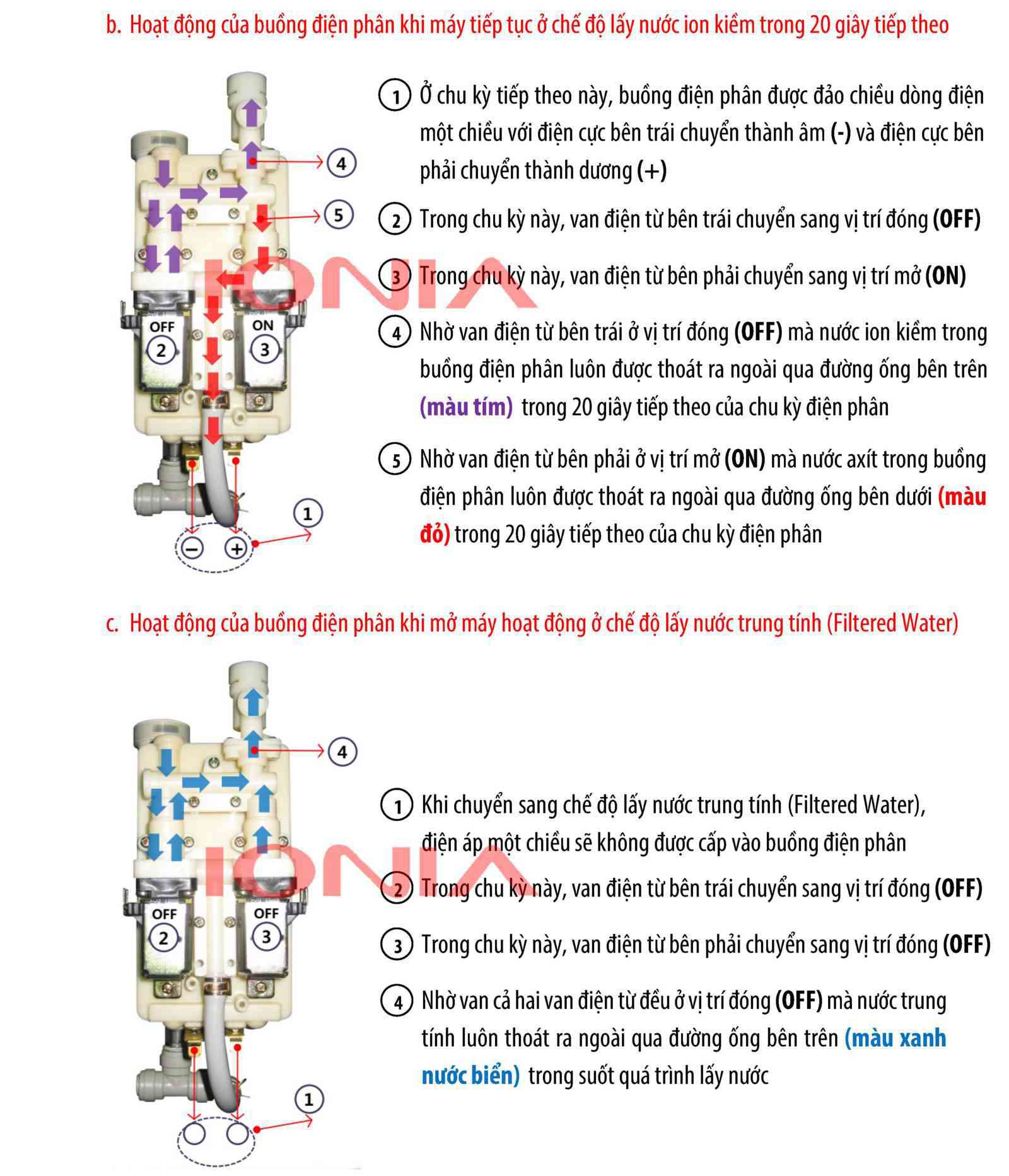 b. Hoạt động của buồng điện phân khi máy tiếp tục ở chế độ lấy nước ion kiềm trong 20 giây tiếp theo

4

5

IONIA

OFF
2

ON
3

1

−  +

1 Ở chu kỳ tiếp theo này, buồng điện phân được đảo chiều dòng điện một chiều với điện cực bên trái chuyển thành âm (-) và điện cực bên phải chuyển thành dương (+)

2 Trong chu kỳ này, van điện từ bên trái chuyển sang vị trí đóng (OFF)

3 Trong chu kỳ này, van điện từ bên phải chuyển sang vị trí mở (ON)

4 Nhờ van điện từ bên trái ở vị trí đóng (OFF) mà nước ion kiềm trong buồng điện phân luôn được thoát ra ngoài qua đường ống bên trên (màu tím) trong 20 giây tiếp theo của chu kỳ điện phân

5 Nhờ van điện từ bên phải ở vị trí mở (ON) mà nước axít trong buồng điện phân luôn được thoát ra ngoài qua đường ống bên dưới (màu đỏ) trong 20 giây tiếp theo của chu kỳ điện phân

c. Hoạt động của buồng điện phân khi mở máy hoạt động ở chế độ lấy nước trung tính (Filtered Water)

4

IONIA

OFF
2

OFF
3

1

1 Khi chuyển sang chế độ lấy nước trung tính (Filtered Water), điện áp một chiều sẽ không được cấp vào buồng điện phân

2 Trong chu kỳ này, van điện từ bên trái chuyển sang vị trí đóng (OFF)

3 Trong chu kỳ này, van điện từ bên phải chuyển sang vị trí đóng (OFF)

4 Nhờ van cả hai van điện từ đều ở vị trí đóng (OFF) mà nước trung tính luôn thoát ra ngoài qua đường ống bên trên (màu xanh nước biển) trong suốt quá trình lấy nước