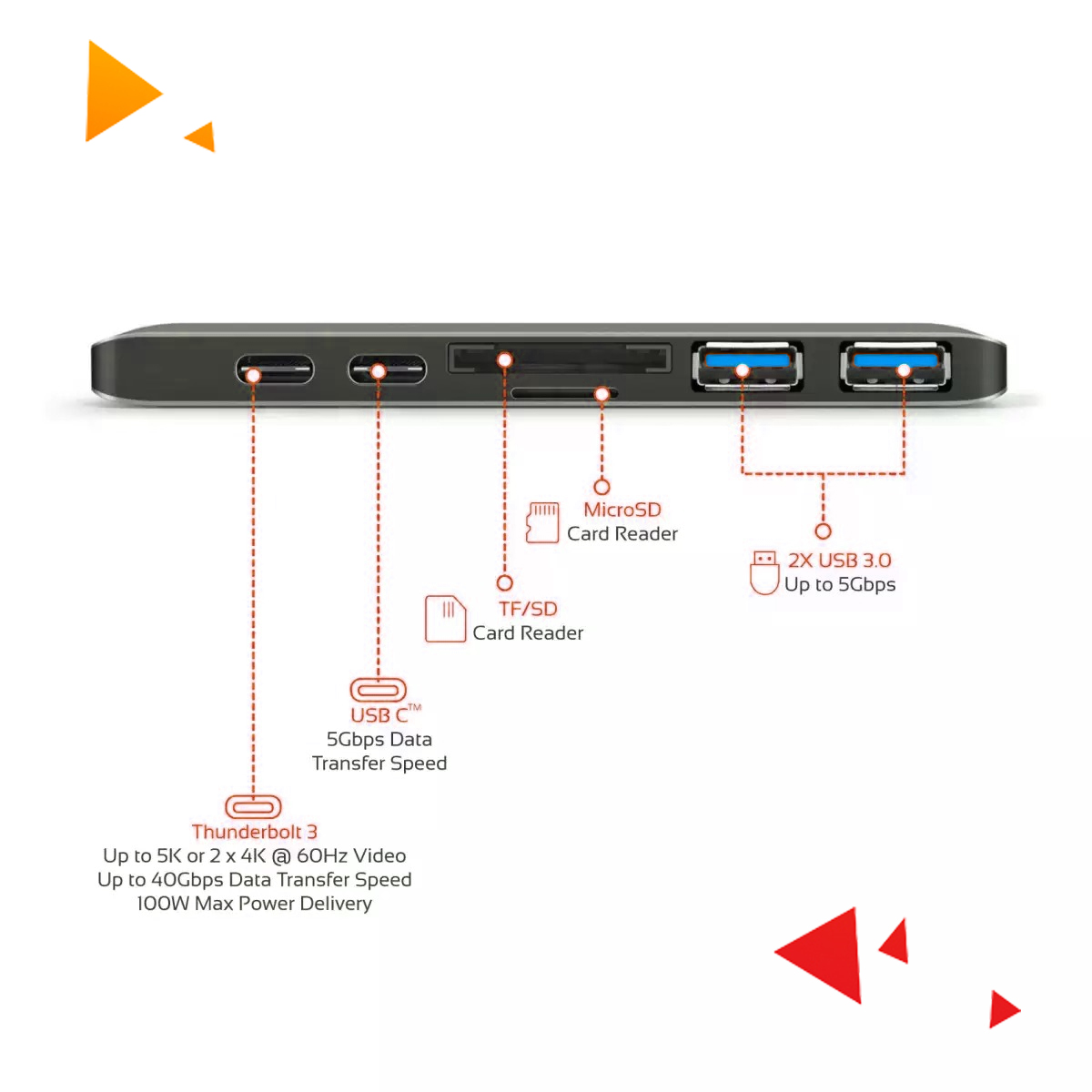 MicroSD
Card Reader

2X USB 3.0
Up to 5Gbps

TF/SD
Card Reader

USB C™
5Gbps Data
Transfer Speed

Thunderbolt 3
Up to 5K or 2 x 4K @ 60Hz Video
Up to 40Gbps Data Transfer Speed
100W Max Power Delivery