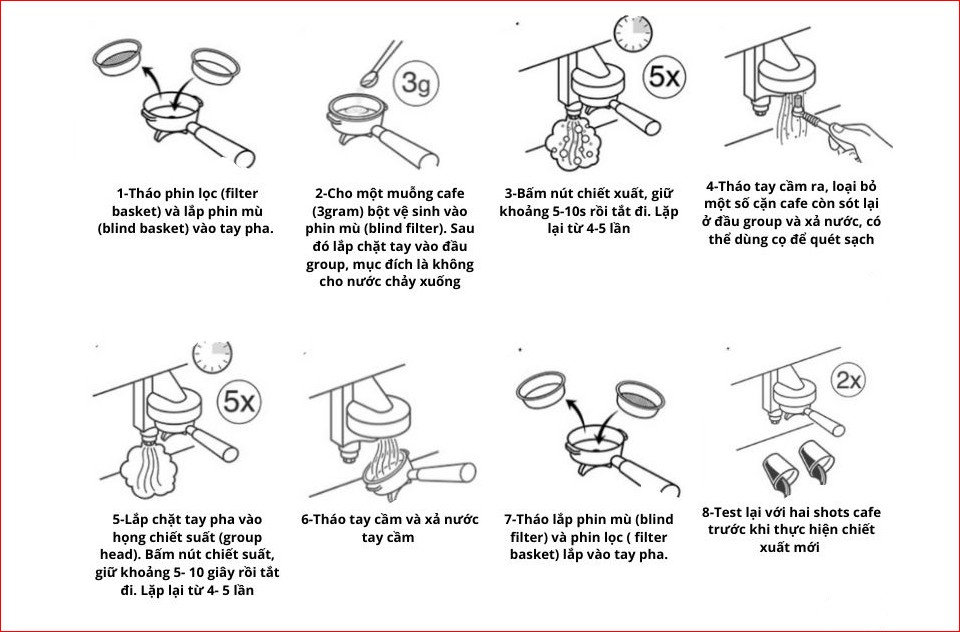 3g

5x

1-Tháo phin lọc (filter basket) và lắp phin mù (blind basket) vào tay pha.

2-Cho một muỗng cafe (3gram) bột vệ sinh vào phin mù (blind filter). Sau đó lắp chặt tay vào đầu group, mục đích là không cho nước chảy xuống

3-Bấm nút chiết xuất, giữ khoảng 5-10s rồi tắt đi. Lặp lại từ 4-5 lần

4-Tháo tay cầm ra, loại bỏ một số cặn cafe còn sót lại ở đầu group và xả nước, có thể dùng cọ để quét sạch

5x

2x

5-Lắp chặt tay pha vào họng chiết suất (group head). Bấm nút chiết suất, giữ khoảng 5- 10 giây rồi tắt đi. Lặp lại từ 4- 5 lần

6-Tháo tay cầm và xả nước tay cầm

7-Tháo lắp phin mù (blind filter) và phin lọc ( filter basket) lắp vào tay pha.

8-Test lại với hai shots cafe trước khi thực hiện chiết xuất mới