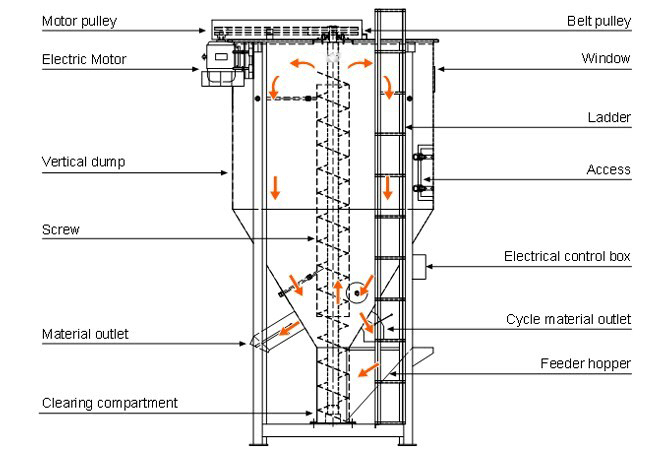 Motor pulley
Electric Motor
Vertical dump
Screw
Material outlet
Clearing compartment
Belt pulley
Window
Ladder
Access
Electrical control box
Cycle material outlet
Feeder hopper