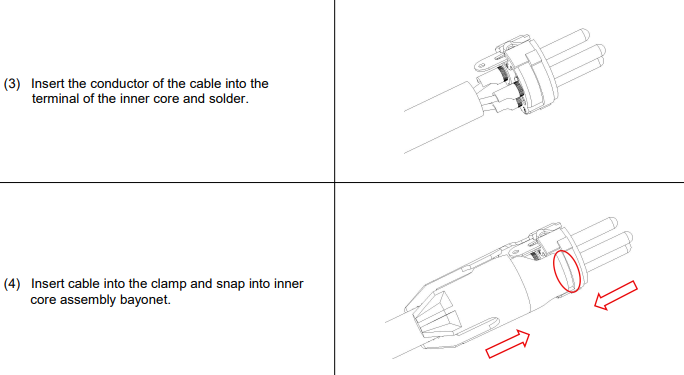 (3) Insert the conductor of the cable into the terminal of the inner core and solder.

(4) Insert cable into the clamp and snap into inner core assembly bayonet.