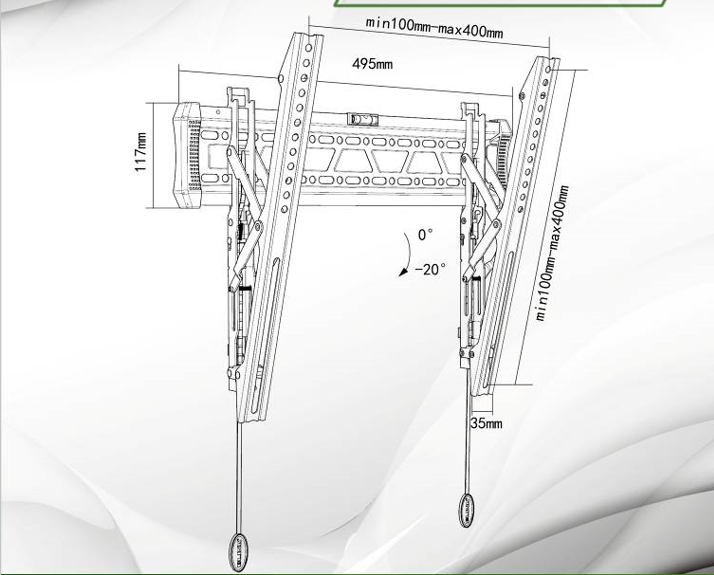 min100mm-max400mm

495mm

117mm

0°

-20°

min100mm-max400mm

35mm