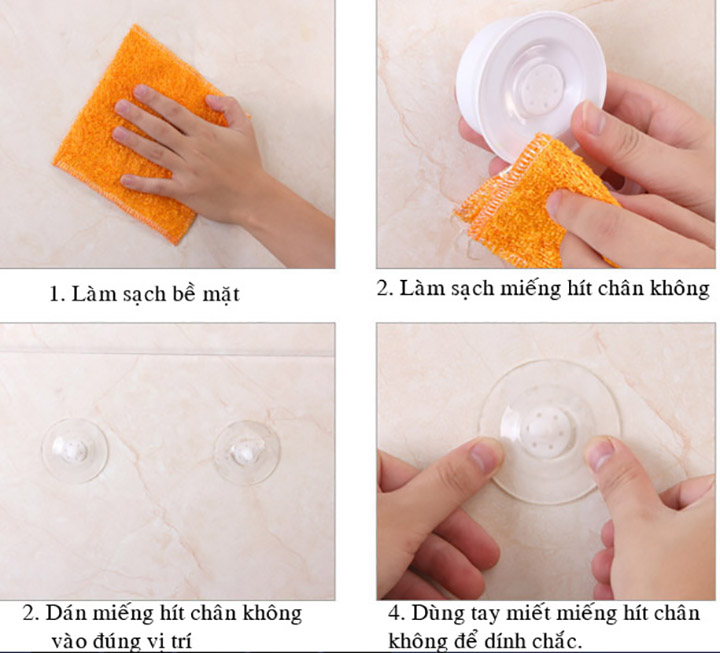 1. Làm sạch bề mặt

2. Làm sạch miếng hít chân không

2. Dán miếng hít chân không vào đúng vị trí

4. Dùng tay miết miếng hít chân không để dính chắc.