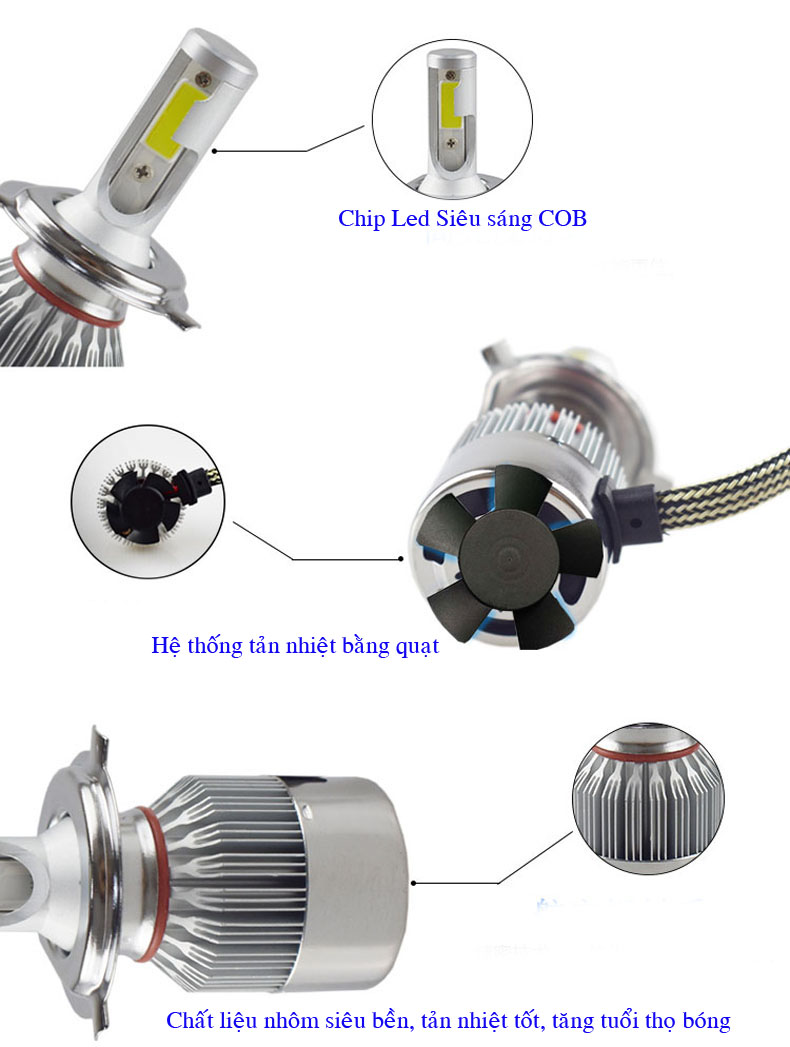 Chip Led Siêu sáng COB

Hệ thống tản nhiệt bằng quạt

Chất liệu nhôm siêu bền, tản nhiệt tốt, tăng tuổi thọ bóng