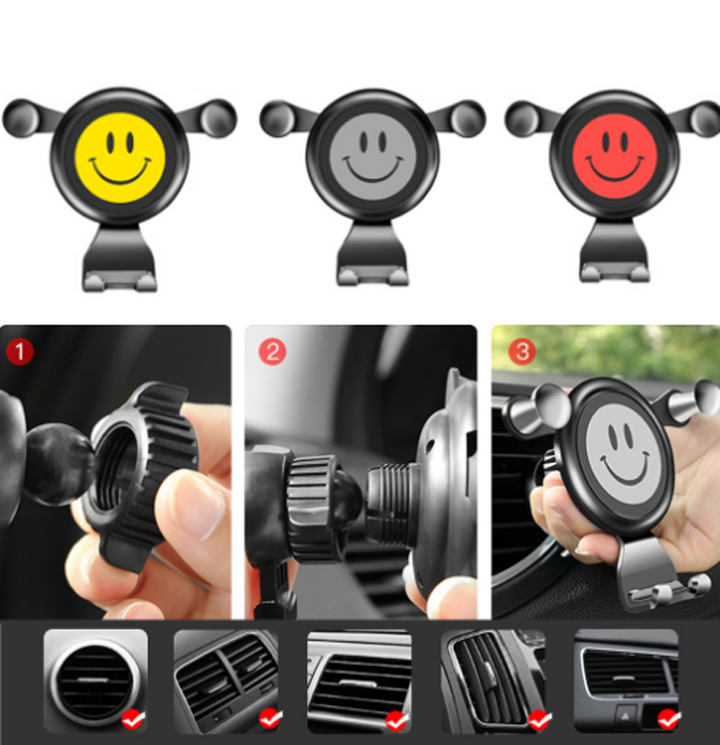 1

2

3