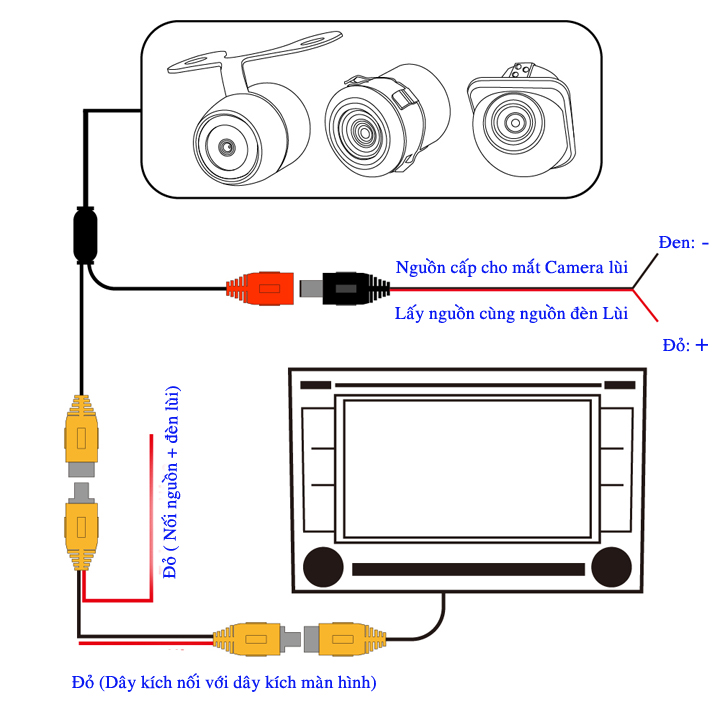 Đen: -

Nguồn cấp cho mắt Camera lùi

Lấy nguồn cùng nguồn đèn Lùi

Đỏ: +

Đỏ ( Nối nguồn + đèn lùi)

Đỏ (Dây kích nối với dây kích màn hình)