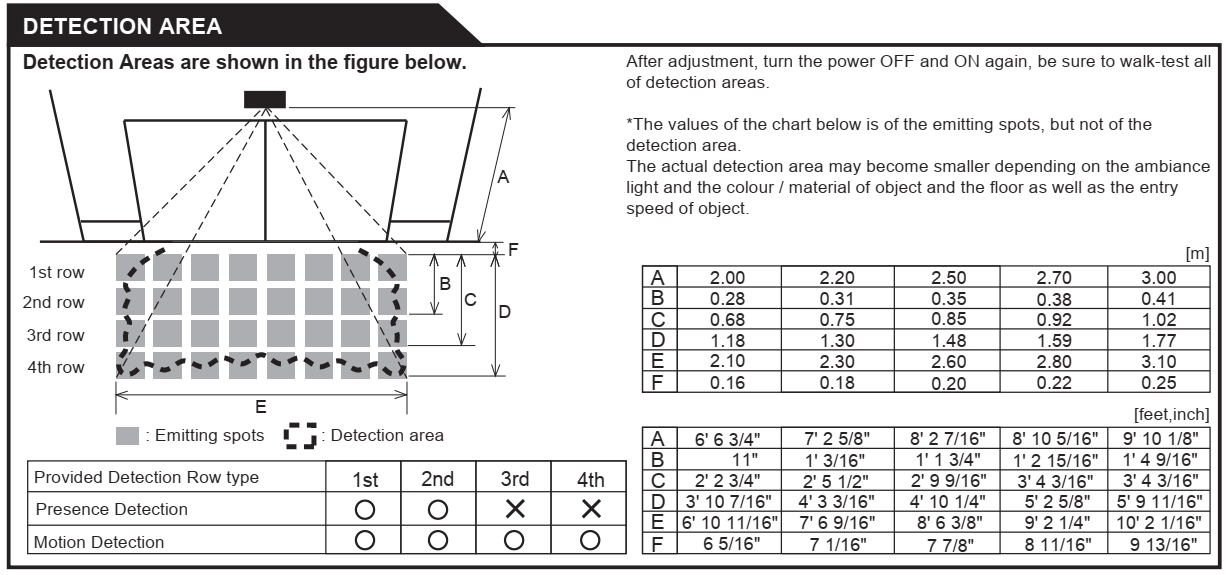 DETECTION AREA

Detection Areas are shown in the figure below.

A
F
1st row
2nd row
3rd row
4th row
B
C
D
E

: Emitting spots : Detection area

| Provided Detection Row type | 1st | 2nd | 3rd | 4th |
|---|---|---|---|---|
| Presence Detection | ○ | ○ | × | × |
| Motion Detection | ○ | ○ | ○ | ○ |

After adjustment, turn the power OFF and ON again, be sure to walk-test all of detection areas.

*The values of the chart below is of the emitting spots, but not of the detection area.
The actual detection area may become smaller depending on the ambiance light and the colour / material of object and the floor as well as the entry speed of object.

[m]

| A | 2.00 | 2.20 | 2.50 | 2.70 | 3.00 |
|---|---|---|---|---|---|
| B | 0.28 | 0.31 | 0.35 | 0.38 | 0.41 |
| C | 0.68 | 0.75 | 0.85 | 0.92 | 1.02 |
| D | 1.18 | 1.30 | 1.48 | 1.59 | 1.77 |
| E | 2.10 | 2.30 | 2.60 | 2.80 | 3.10 |
| F | 0.16 | 0.18 | 0.20 | 0.22 | 0.25 |

[feet,inch]

| A | 6' 6 3/4" | 7' 2 5/8" | 8' 2 7/16" | 8' 10 5/16" | 9' 10 1/8" |
|---|---|---|---|---|---|
| B | 11" | 1' 3/16" | 1' 1 3/4" | 1' 2 15/16" | 1' 4 9/16" |
| C | 2' 2 3/4" | 2' 5 1/2" | 2' 9 9/16" | 3' 4 3/16" | 3' 4 3/16" |
| D | 3' 10 7/16" | 4' 3 3/16" | 4' 10 1/4" | 5' 2 5/8" | 5' 9 11/16" |
| E | 6' 10 11/16" | 7' 6 9/16" | 8' 6 3/8" | 9' 2 1/4" | 10' 2 1/16" |
| F | 6 5/16" | 7 1/16" | 7 7/8" | 8 11/16" | 9 13/16" |