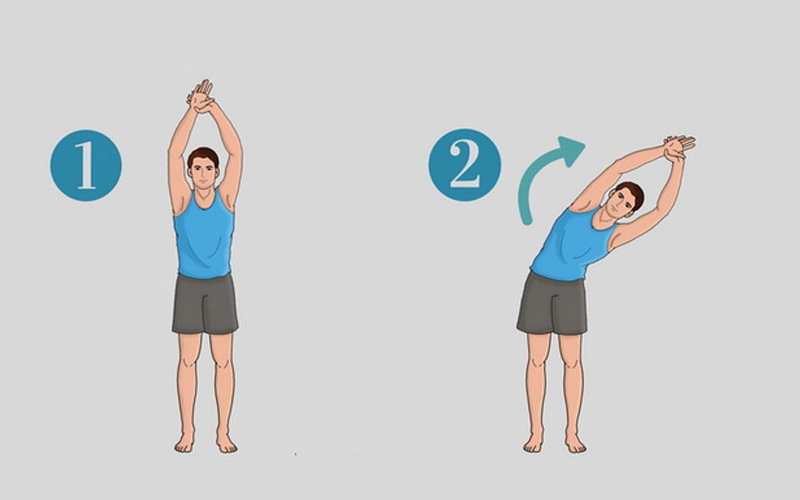 1

2