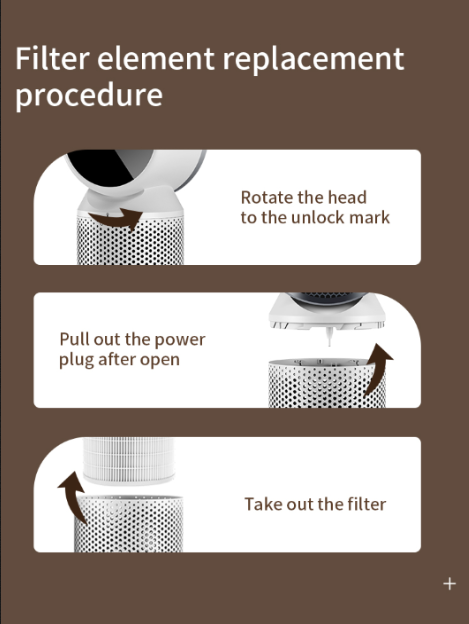 Filter element replacement procedure

Rotate the head to the unlock mark

Pull out the power plug after open

Take out the filter

+