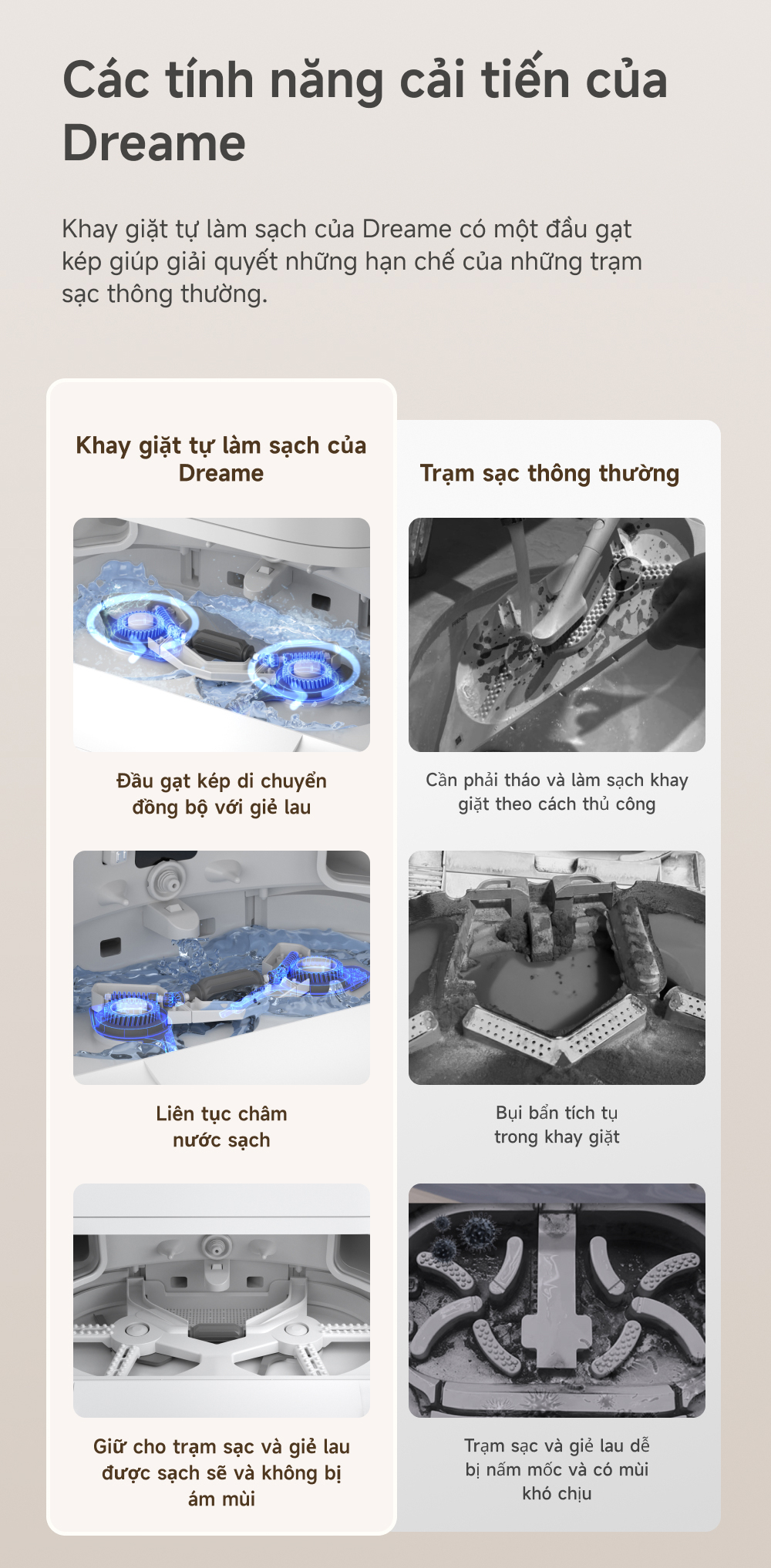 Các tính năng cải tiến của Dreame

Khay giặt tự làm sạch của Dreame có một đầu gạt kép giúp giải quyết những hạn chế của những trạm sạc thông thường.

Khay giặt tự làm sạch của Dreame

Đầu gạt kép di chuyển đồng bộ với giẻ lau

Liên tục châm nước sạch

Giữ cho trạm sạc và giẻ lau được sạch sẽ và không bị ám mùi

Trạm sạc thông thường

Cần phải tháo và làm sạch khay giặt theo cách thủ công

Bụi bẩn tích tụ trong khay giặt

Trạm sạc và giẻ lau dễ bị nấm mốc và có mùi khó chịu