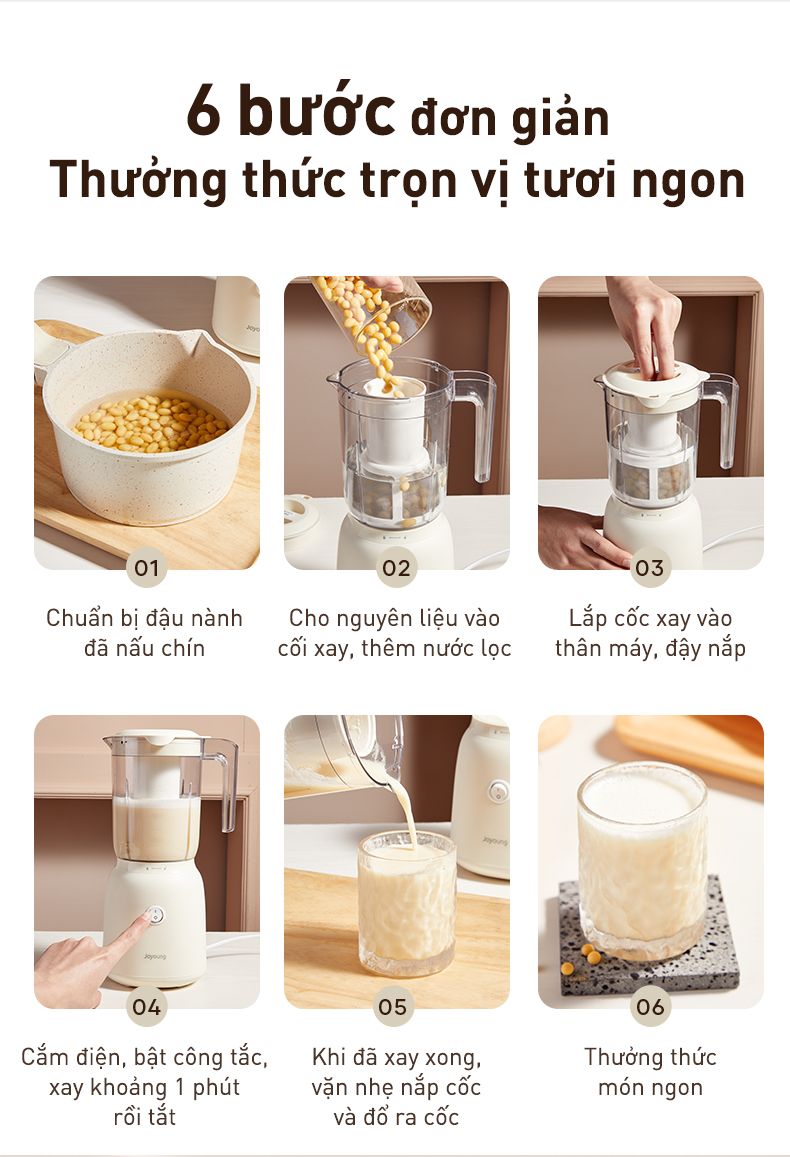 6 bước đơn giản
Thưởng thức trọn vị tươi ngon

Joyoung

01
Chuẩn bị đậu nành đã nấu chín

02
Cho nguyên liệu vào cối xay, thêm nước lọc

03
Lắp cốc xay vào thân máy, đậy nắp

Joyoung

04
Cắm điện, bật công tắc, xay khoảng 1 phút rồi tắt

Joyoung

05
Khi đã xay xong, vặn nhẹ nắp cốc và đổ ra cốc

06
Thưởng thức món ngon