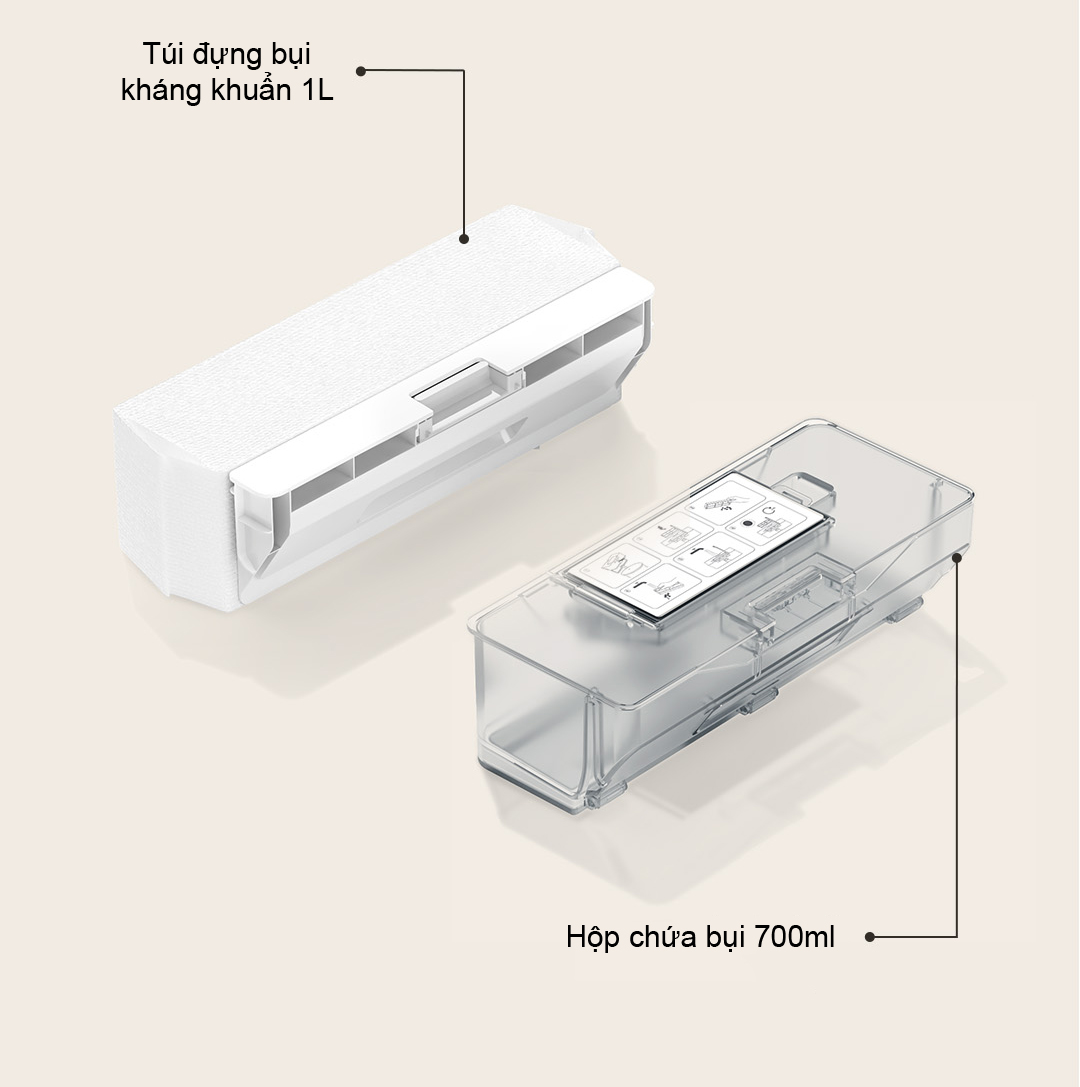 Túi đựng bụi kháng khuẩn 1L

Hộp chứa bụi 700ml