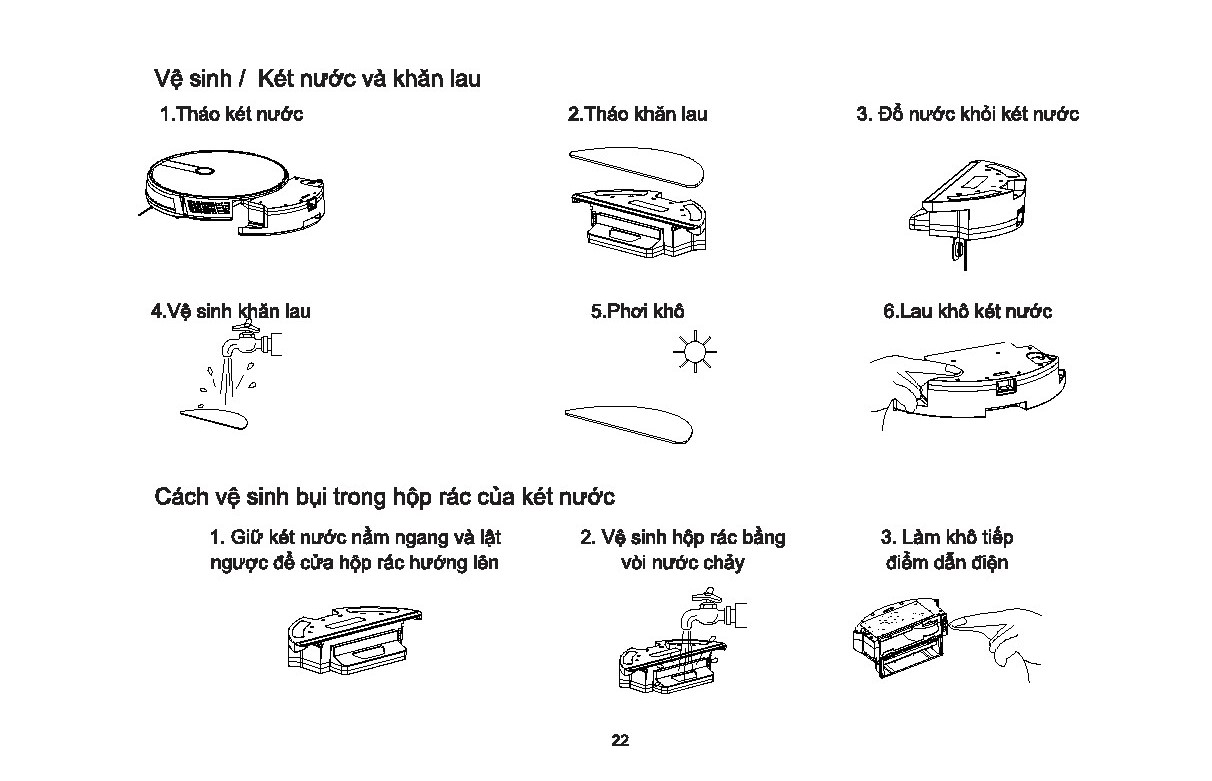 Vệ sinh / Két nước và khăn lau

1.Tháo két nước

2.Tháo khăn lau

3. Đổ nước khỏi két nước

4.Vệ sinh khăn lau

5.Phơi khô

6.Lau khô két nước

Cách vệ sinh bụi trong hộp rác của két nước

1. Giữ két nước nằm ngang và lật ngược để cửa hộp rác hướng lên

2. Vệ sinh hộp rác bằng vòi nước chảy

3. Làm khô tiếp điểm dẫn điện

22